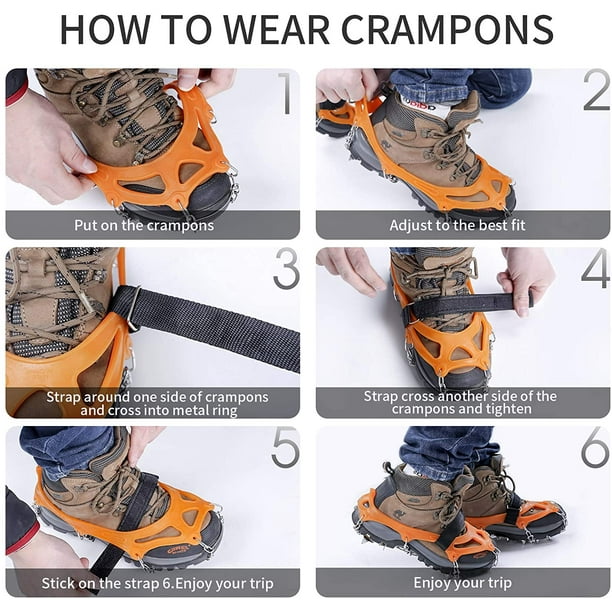 HOW TO WEAR CRAMPONS

1
Put on the crampons

2
Adjust to the best fit

3
Strap around one side of crampons and cross into metal ring

4
Strap cross another side of the crampons and tighten

5
Stick on the strap 6.Enjoy your trip

6
Enjoy your trip