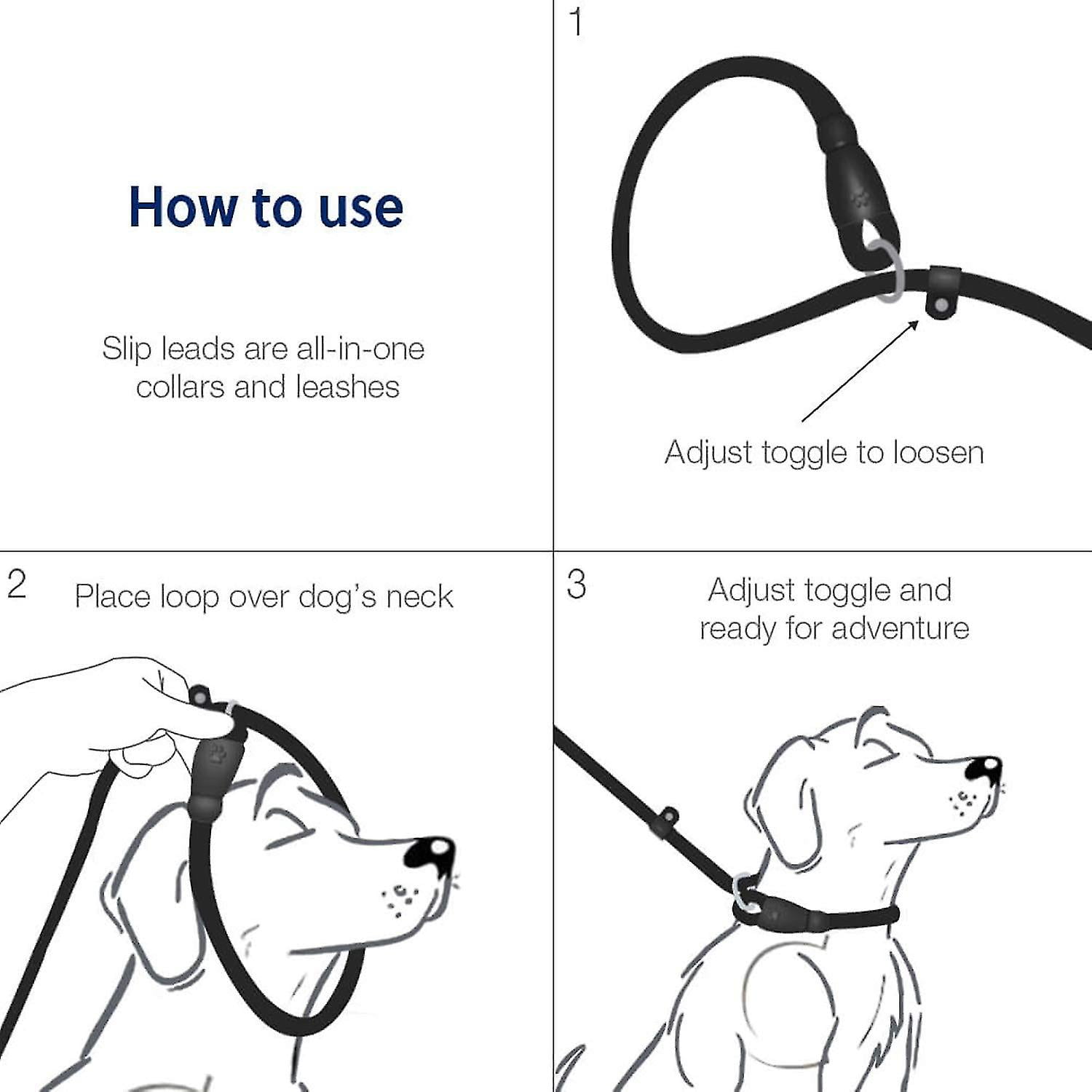 How to use

Slip leads are all-in-one collars and leashes

1

Adjust toggle to loosen

2 Place loop over dog's neck

3 Adjust toggle and ready for adventure