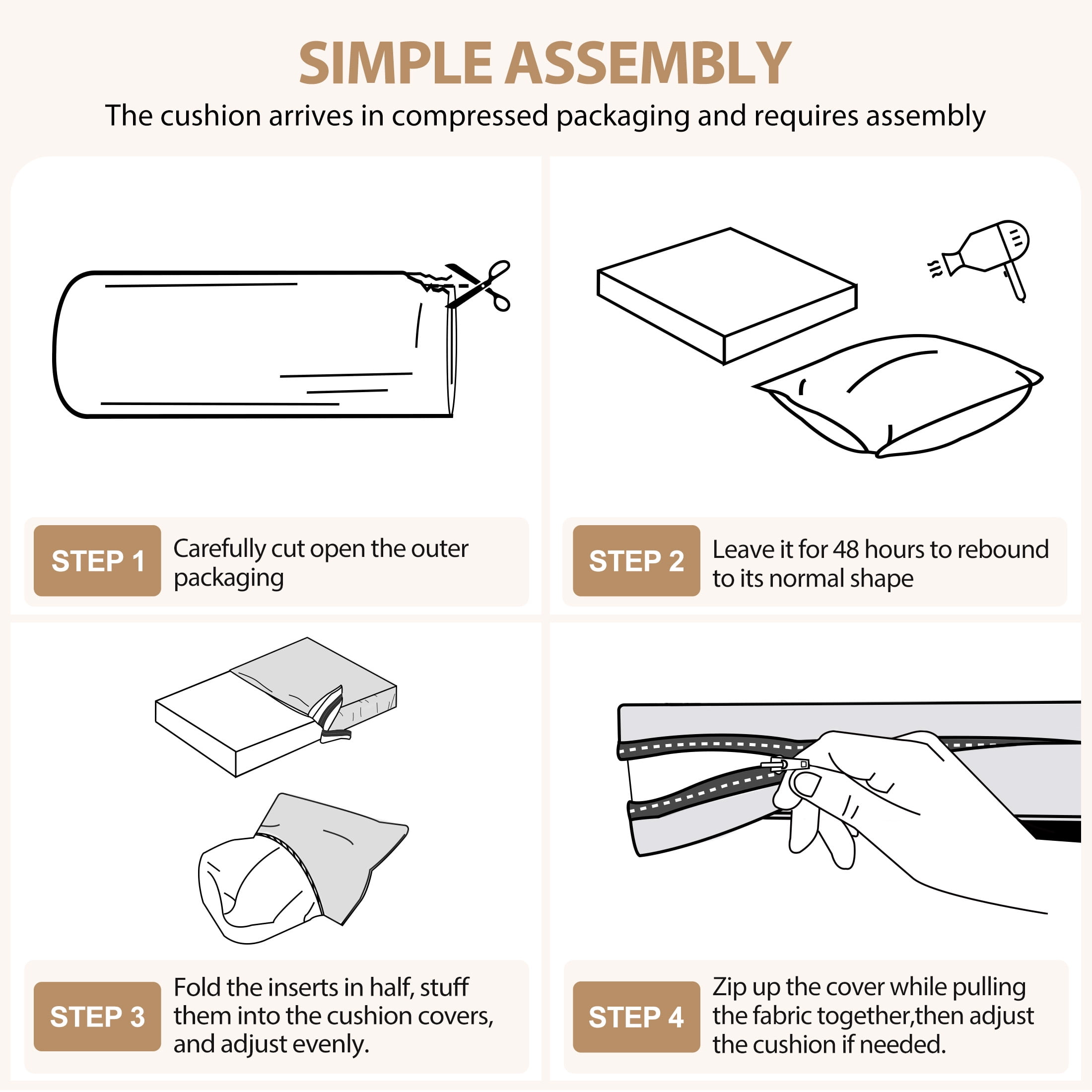 SIMPLE ASSEMBLY

The cushion arrives in compressed packaging and requires assembly

STEP 1 Carefully cut open the outer packaging

STEP 2 Leave it for 48 hours to rebound to its normal shape

STEP 3 Fold the inserts in half, stuff them into the cushion covers, and adjust evenly.

STEP 4 Zip up the cover while pulling the fabric together,then adjust the cushion if needed.