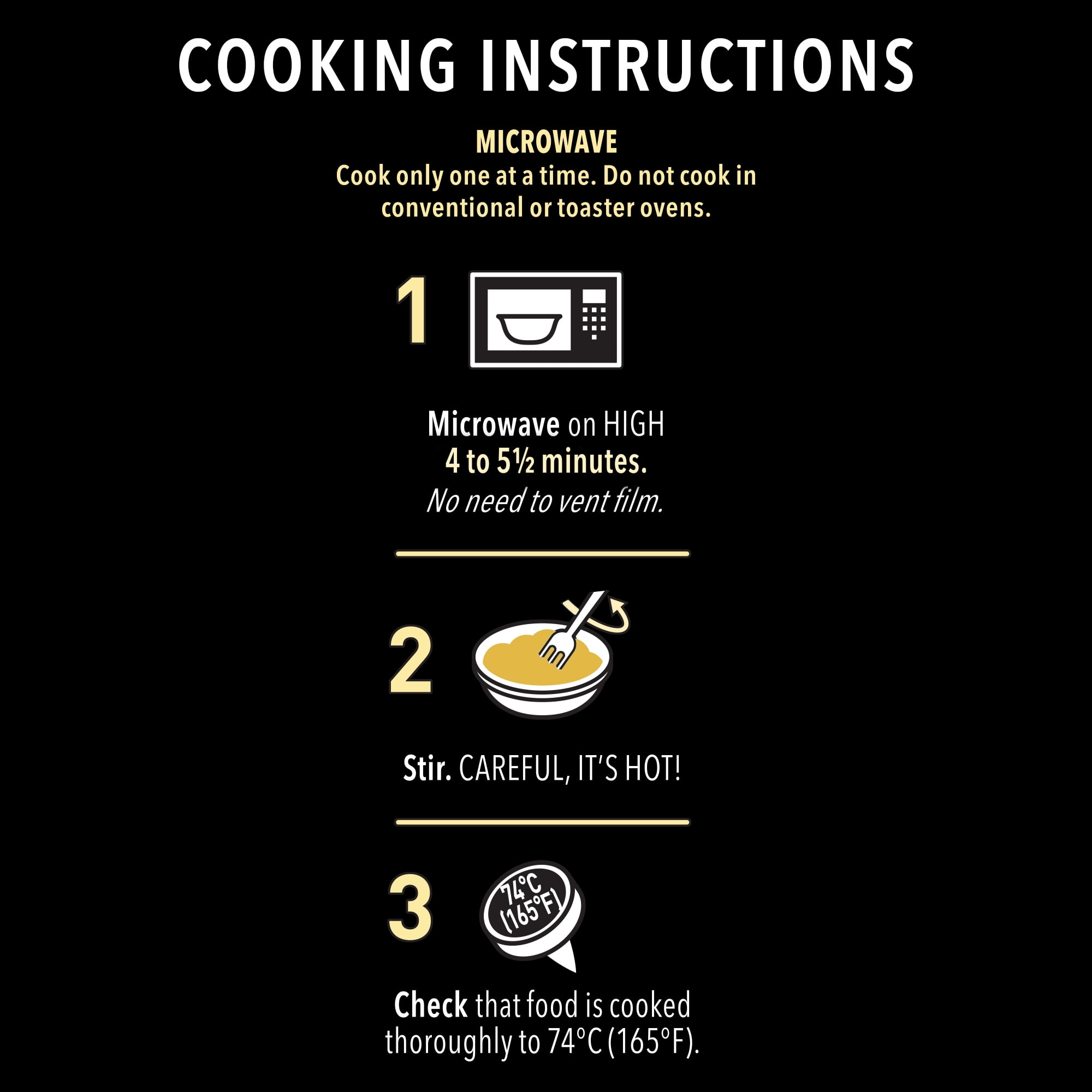 COOKING INSTRUCTIONS

MICROWAVE
Cook only one at a time. Do not cook in conventional or toaster ovens.

1

Microwave on HIGH
4 to 5½ minutes.
No need to vent film.

2

Stir. CAREFUL, IT'S HOT!

3

74°C
(165°F)

Check that food is cooked thoroughly to 74°C (165°F).