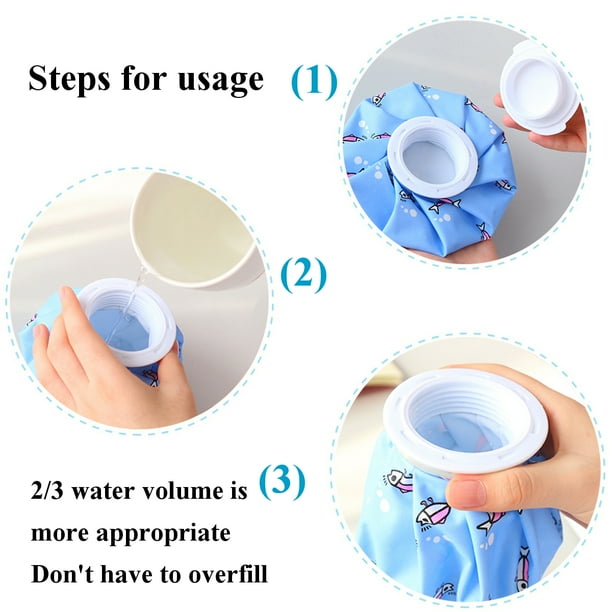 Steps for usage

(1)

(2)

(3)

2/3 water volume is more appropriate
Don't have to overfill