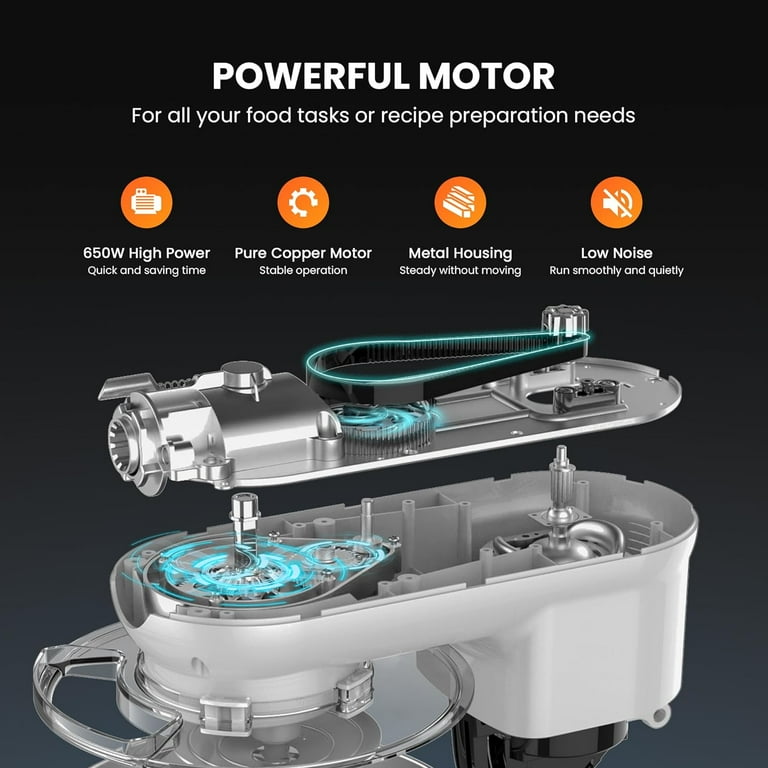 POWERFUL MOTOR
For all your food tasks or recipe preparation needs

650W High Power
Quick and saving time

Pure Copper Motor
Stable operation

Metal Housing
Steady without moving

Low Noise
Run smoothly and quietly