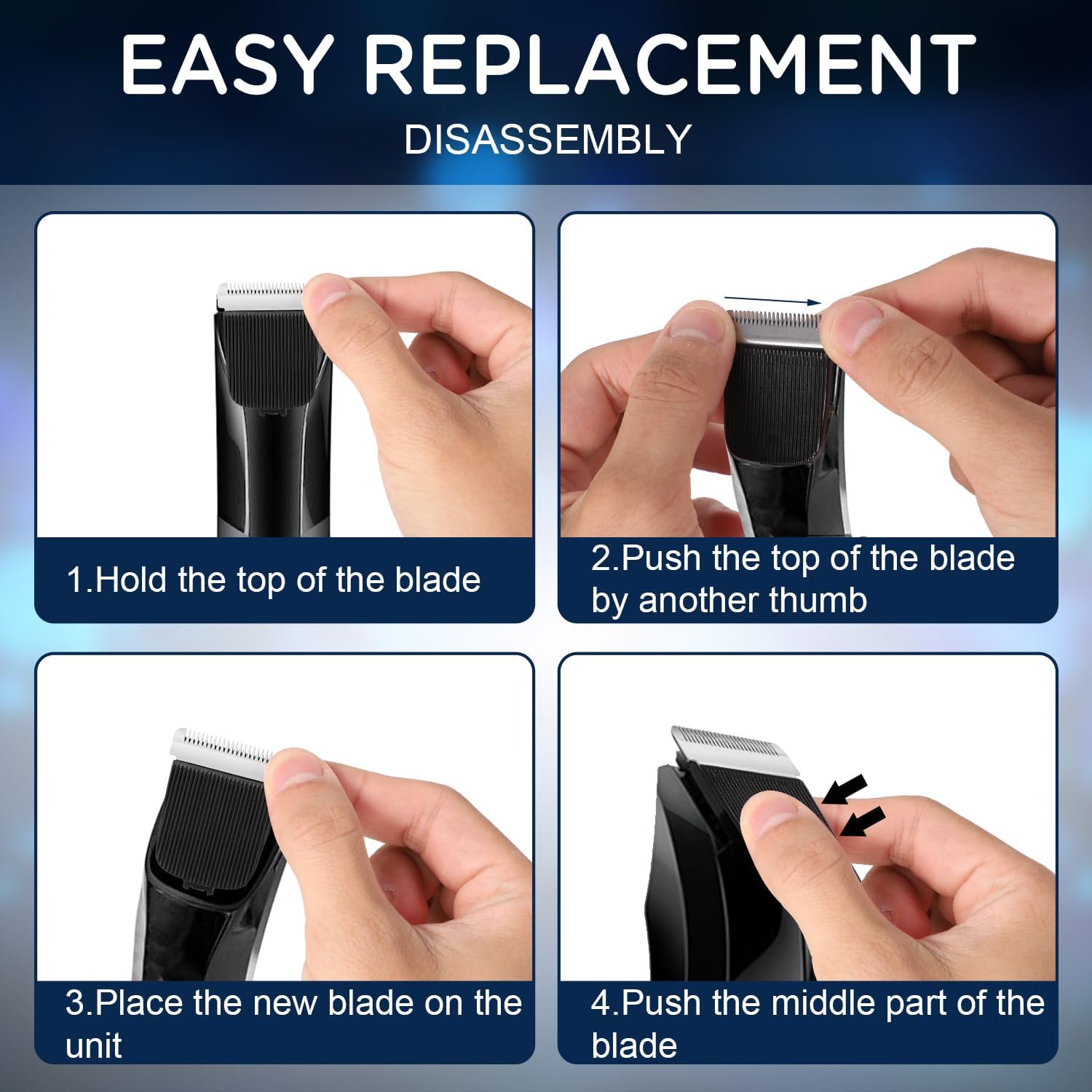 EASY REPLACEMENT
DISASSEMBLY

1.Hold the top of the blade

2.Push the top of the blade by another thumb

3.Place the new blade on the unit

4.Push the middle part of the blade