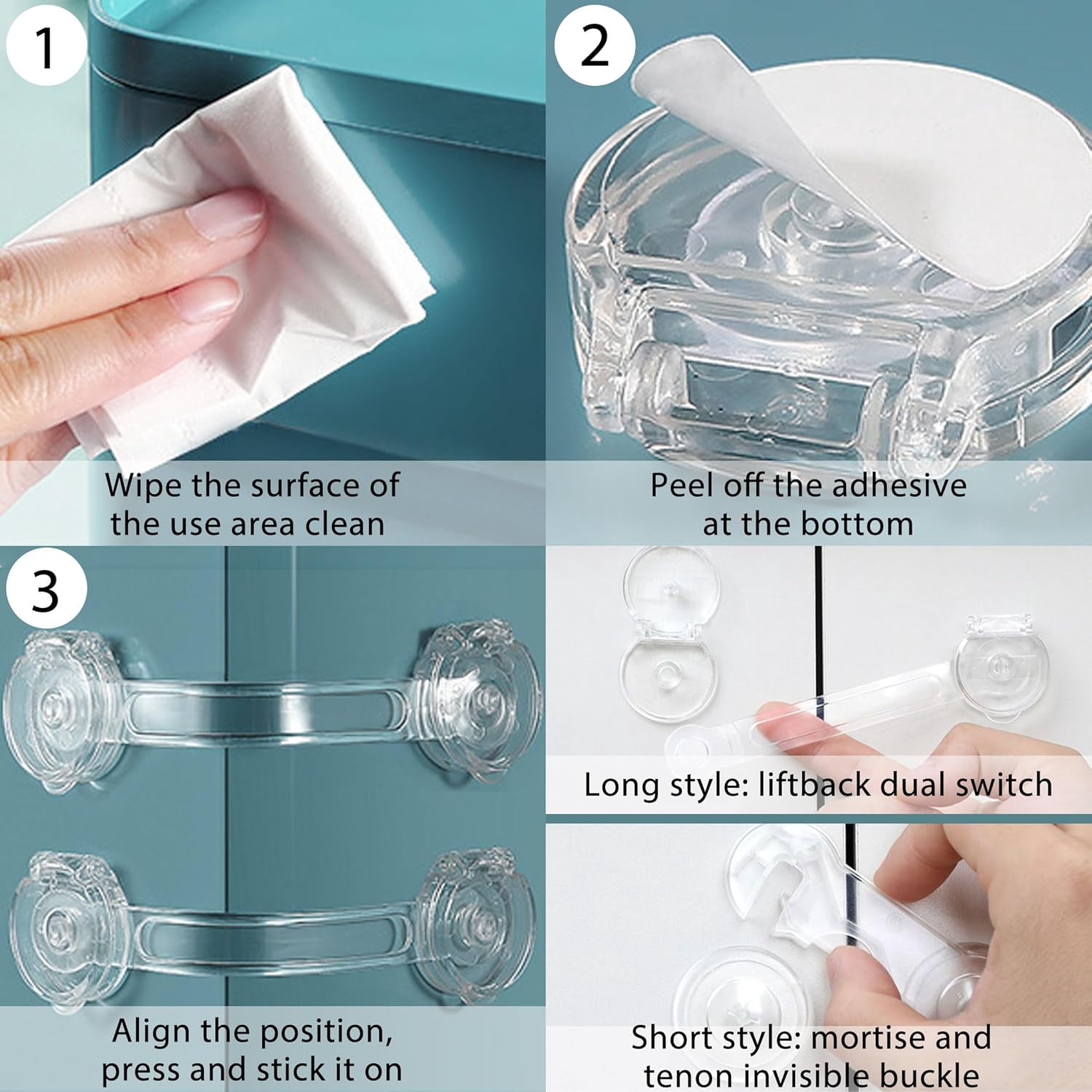 1

Wipe the surface of the use area clean

2

Peel off the adhesive at the bottom

3

Align the position, press and stick it on

Long style: liftback dual switch

Short style: mortise and tenon invisible buckle