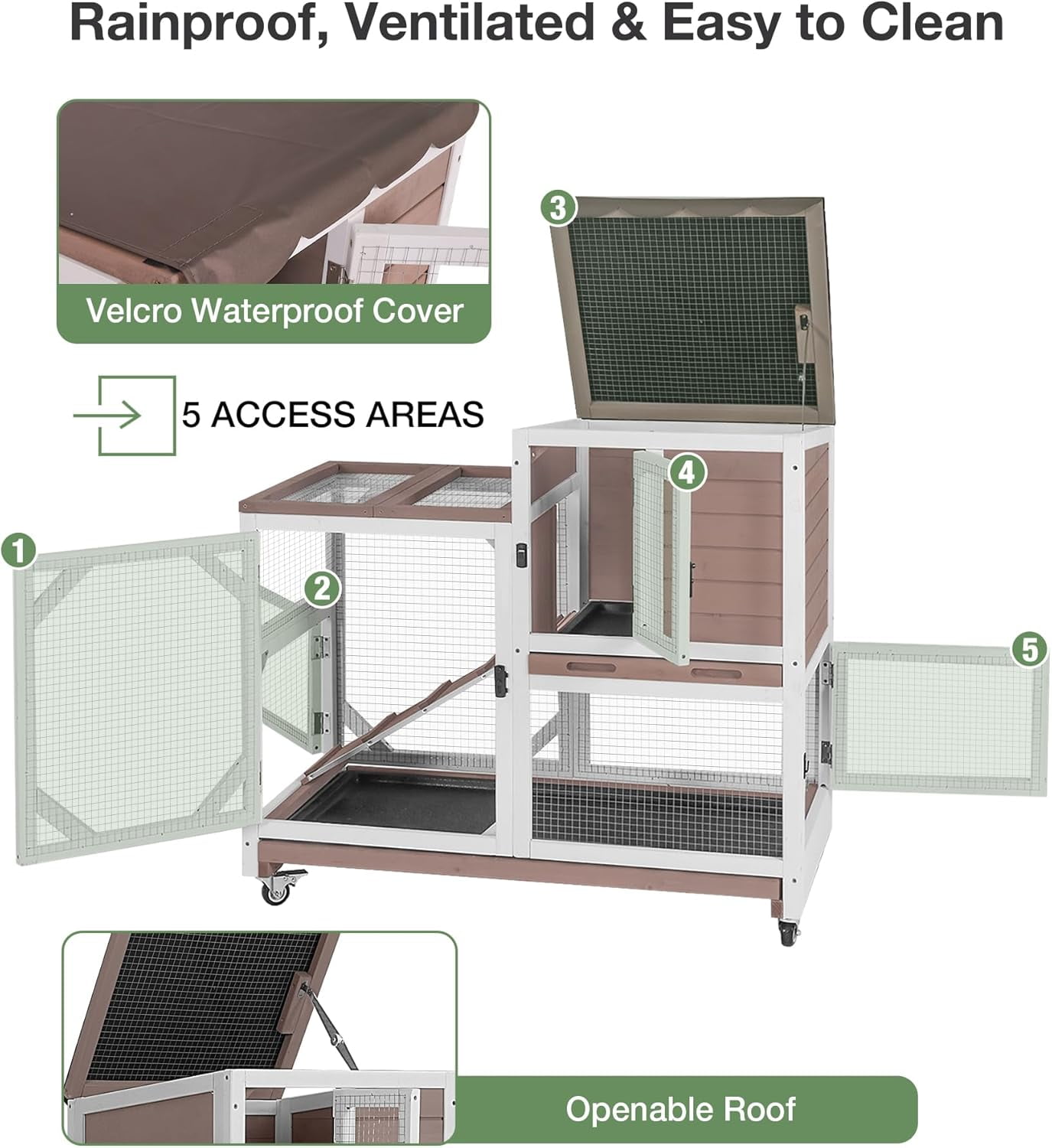 Rainproof, Ventilated & Easy to Clean

Velcro Waterproof Cover

5 ACCESS AREAS

3

4

1

2

5

Openable Roof