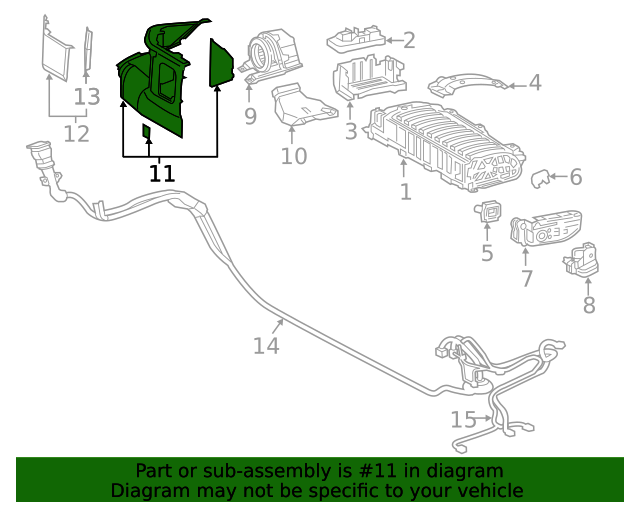 13
12
11
9
10
2
3
4
1
6
5
7
8
14
15

Part or sub-assembly is #11 in diagram
Diagram may not be specific to your vehicle