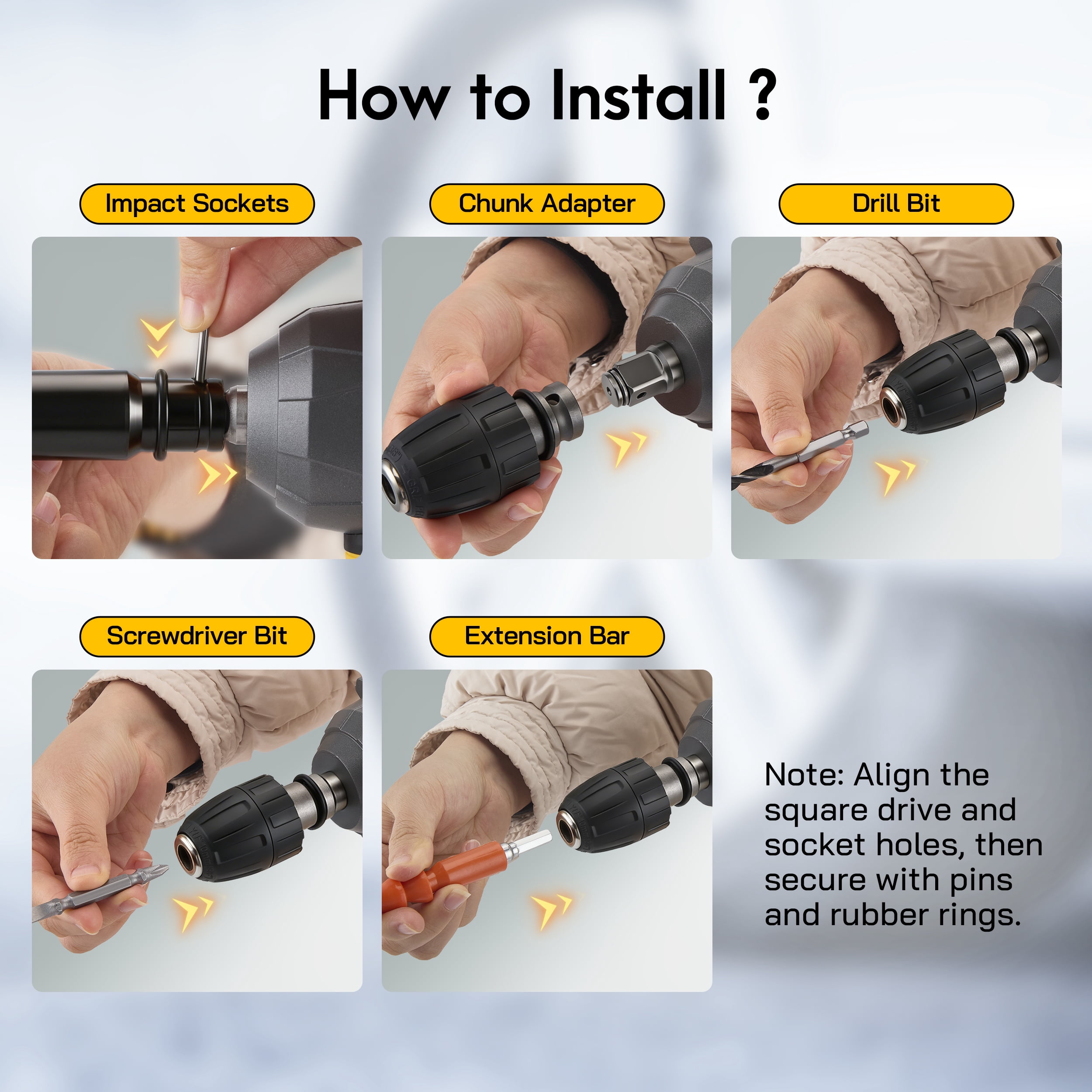 How to Install ?

Impact Sockets

Chunk Adapter

Drill Bit

Screwdriver Bit

Extension Bar

Note: Align the square drive and socket holes, then secure with pins and rubber rings.