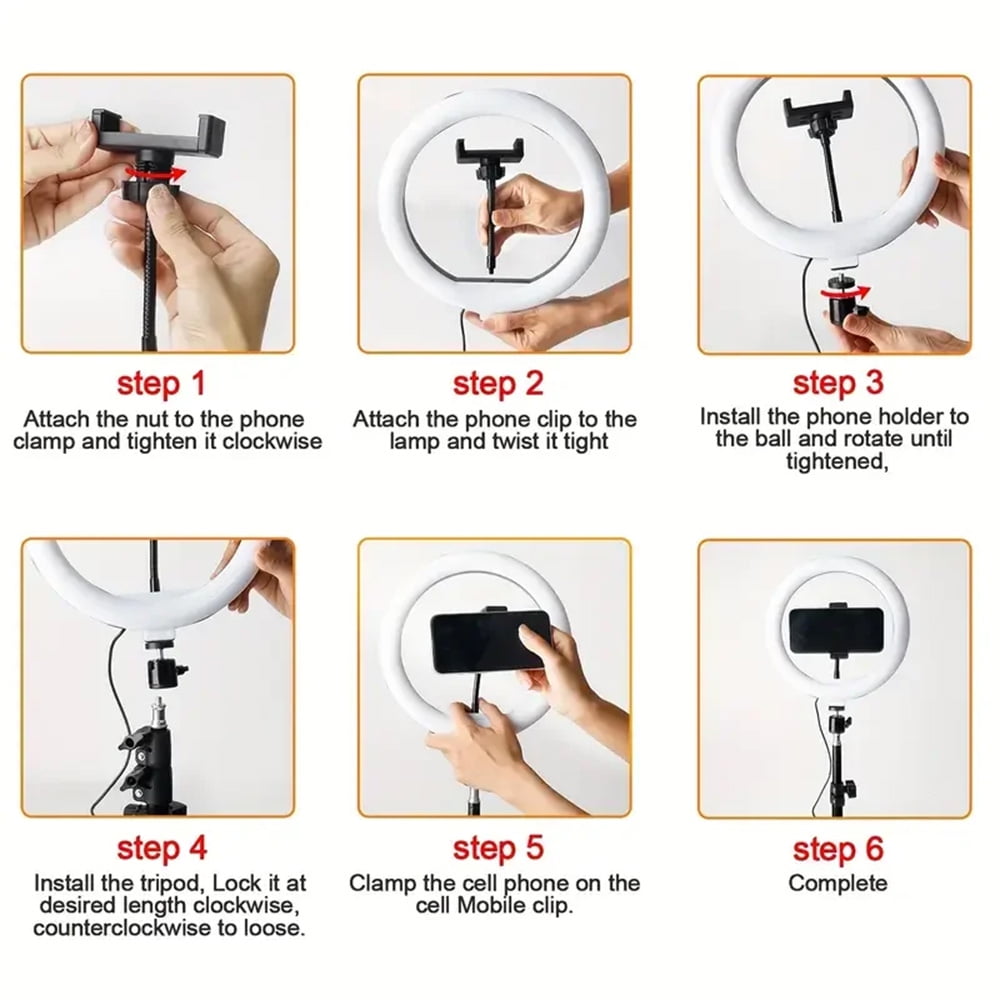 step 1
Attach the nut to the phone clamp and tighten it clockwise

step 2
Attach the phone clip to the lamp and twist it tight

step 3
Install the phone holder to the ball and rotate until tightened,

step 4
Install the tripod, Lock it at desired length clockwise, counterclockwise to loose.

step 5
Clamp the cell phone on the cell Mobile clip.

step 6
Complete