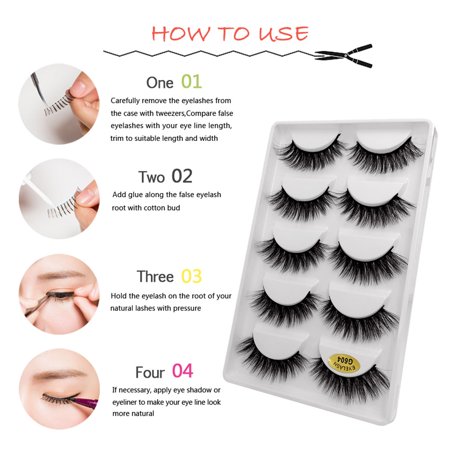 HOW TO USE

One 01
Carefully remove the eyelashes from the case with tweezers,Compare false eyelashes with your eye line length, trim to suitable length and width

Two 02
Add glue along the false eyelash root with cotton bud

Three 03
Hold the eyelash on the root of your natural lashes with pressure

Four 04
If necessary, apply eye shadow or eyeliner to make your eye line look more natural

G604
EYELASH