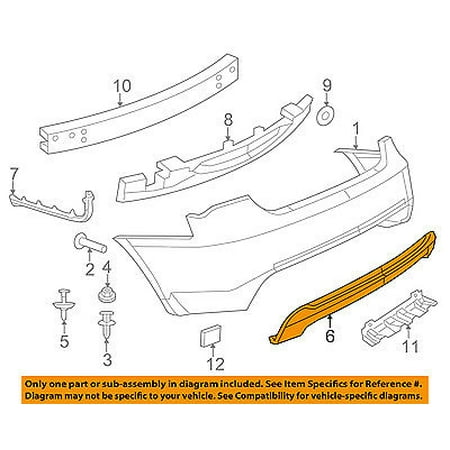 10

9

8

1

7

2

4

5

3

12

6

11

Only one part or sub-assembly in diagram included. See Item Specifics for Reference #. Diagram may not be specific to your vehicle. See Compatibility for vehicle-specific diagrams.