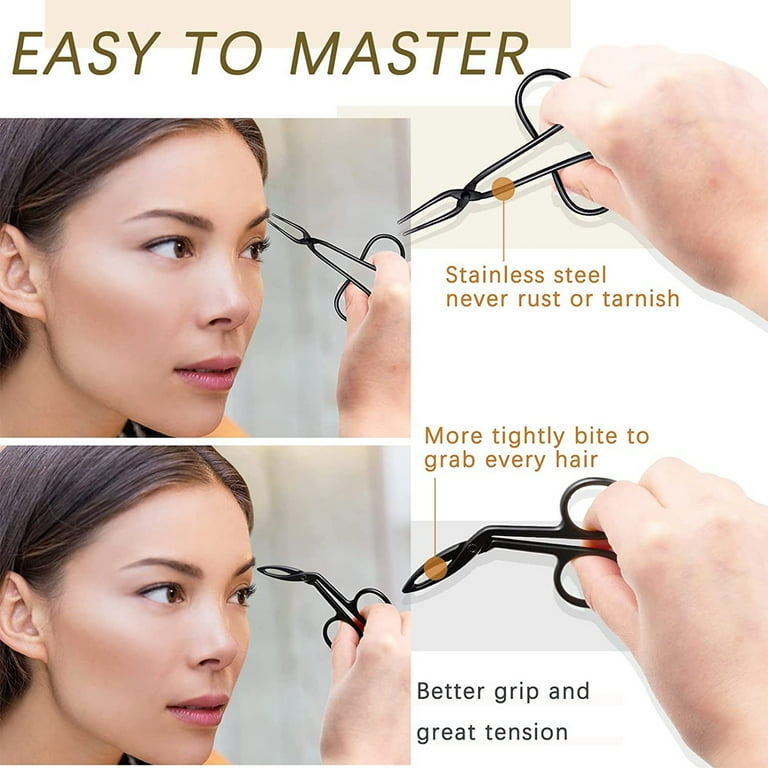 EASY TO MASTER

Stainless steel never rust or tarnish

More tightly bite to grab every hair

Better grip and great tension