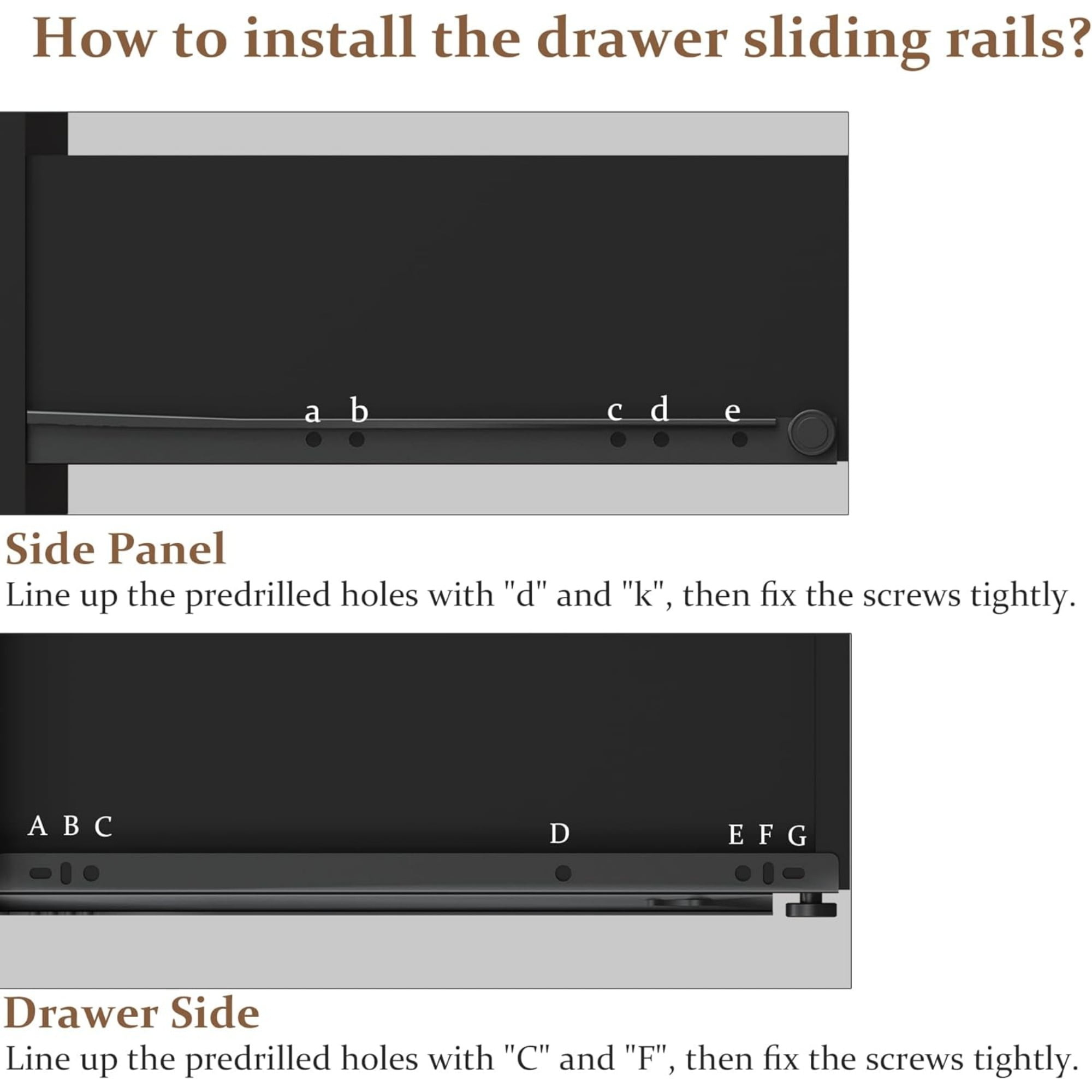 How to install the drawer sliding rails?

a b c d e

Side Panel
Line up the predrilled holes with "d" and "k", then fix the screws tightly.

A B C D E F G

Drawer Side
Line up the predrilled holes with "C" and "F", then fix the screws tightly.