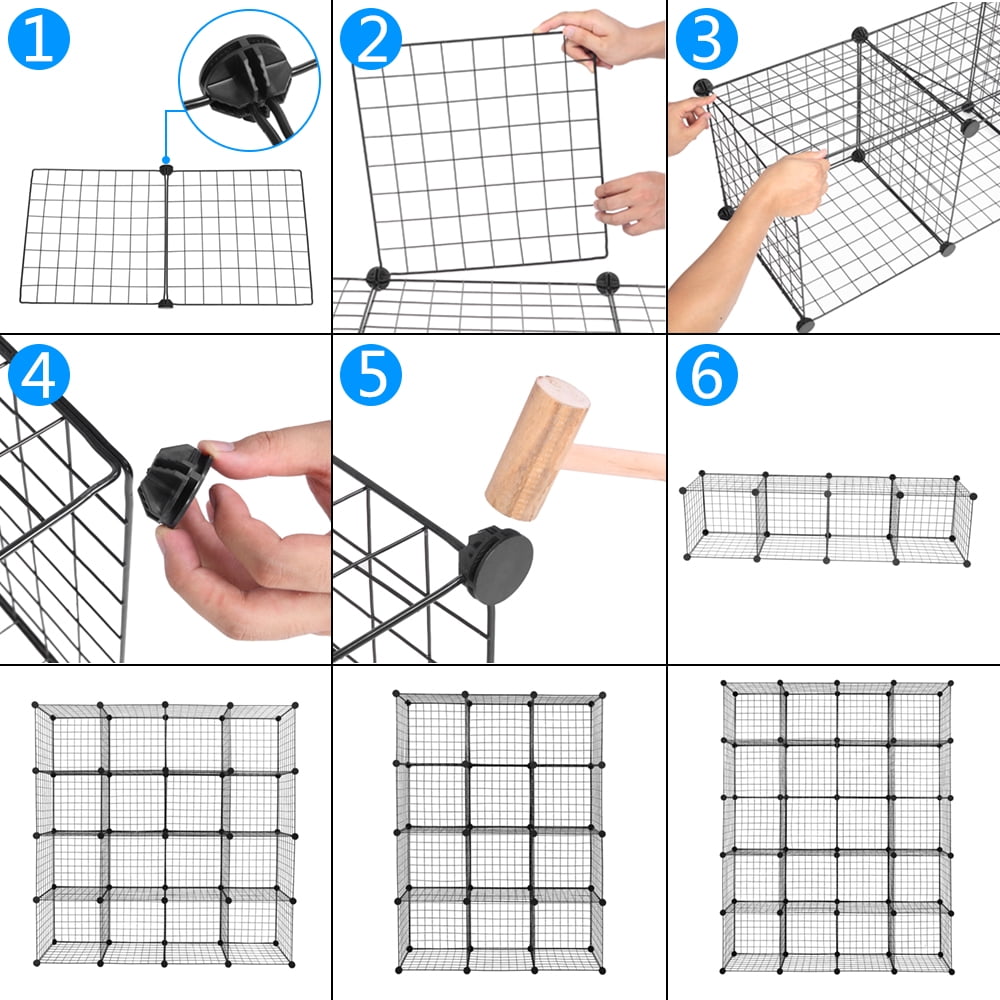 1

2

3

4

5

6