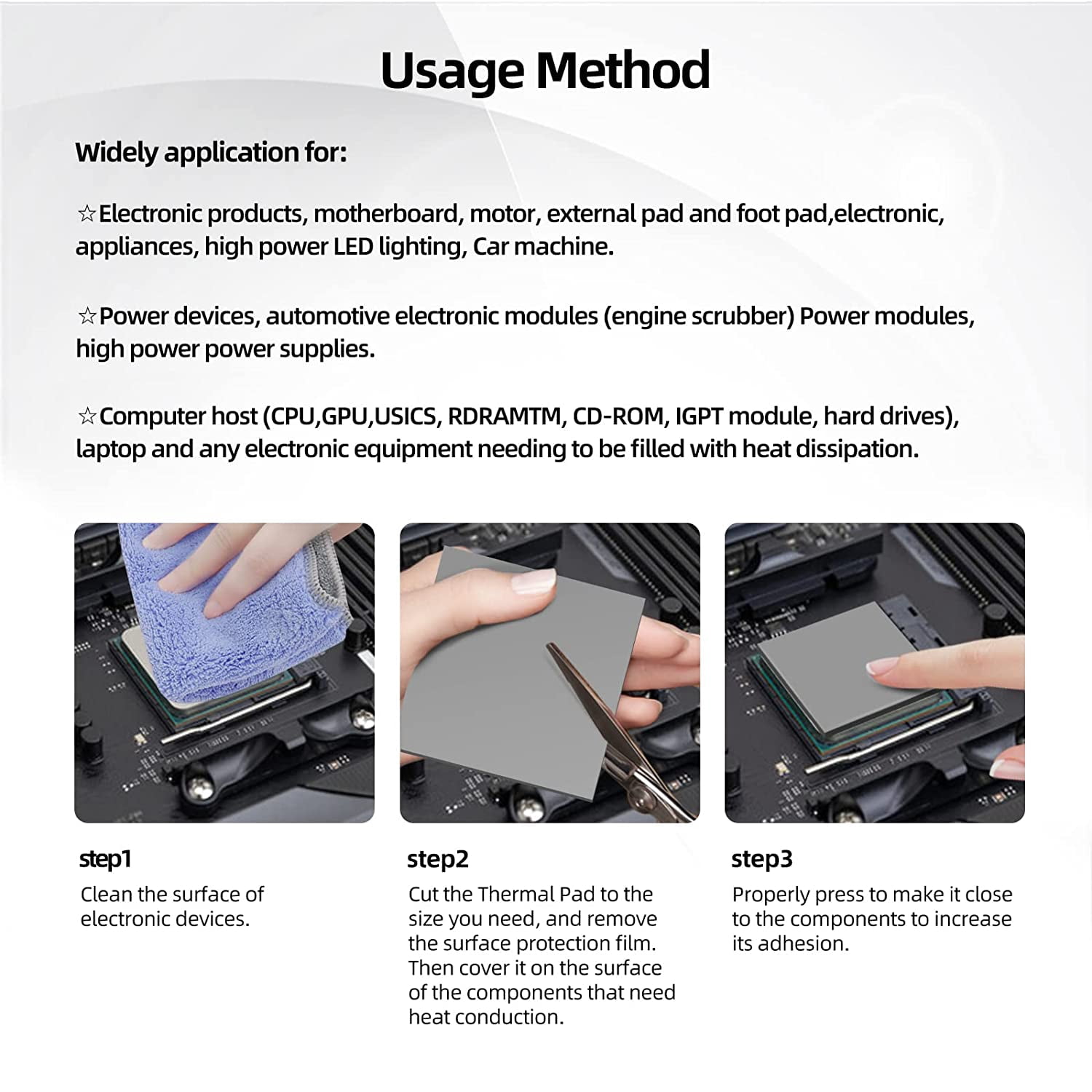 Usage Method

Widely application for:

☆Electronic products, motherboard, motor, external pad and foot pad,electronic, appliances, high power LED lighting, Car machine.

☆Power devices, automotive electronic modules (engine scrubber) Power modules, high power power supplies.

☆Computer host (CPU,GPU,USICS, RDRAMTM, CD-ROM, IGPT module, hard drives), laptop and any electronic equipment needing to be filled with heat dissipation.

step1
Clean the surface of electronic devices.

step2
Cut the Thermal Pad to the size you need, and remove the surface protection film. Then cover it on the surface of the components that need heat conduction.

step3
Properly press to make it close to the components to increase its adhesion.