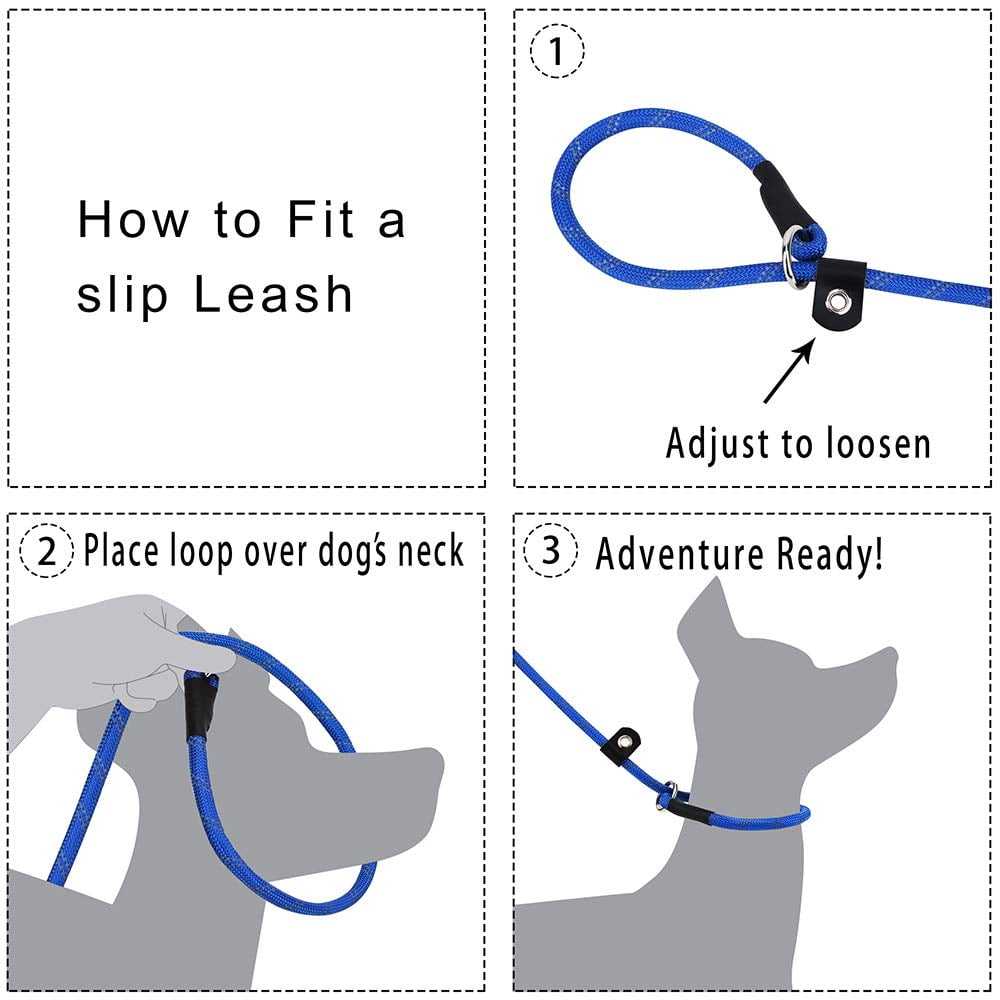 How to Fit a slip Leash

1

Adjust to loosen

2 Place loop over dog's neck

3 Adventure Ready!