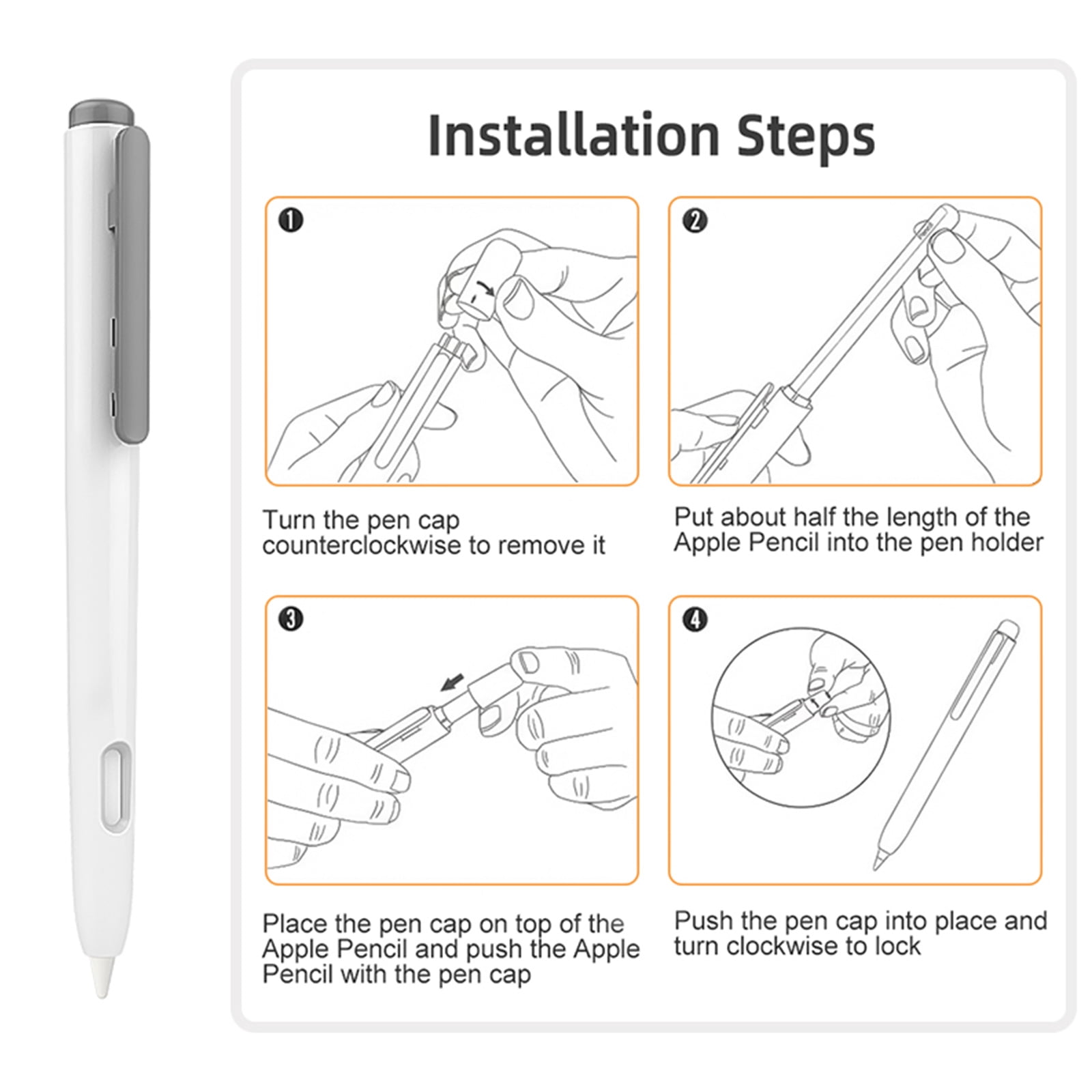 Installation Steps

❶

Turn the pen cap counterclockwise to remove it

❷

Put about half the length of the Apple Pencil into the pen holder

❸

Place the pen cap on top of the Apple Pencil and push the Apple Pencil with the pen cap

❹

Push the pen cap into place and turn clockwise to lock