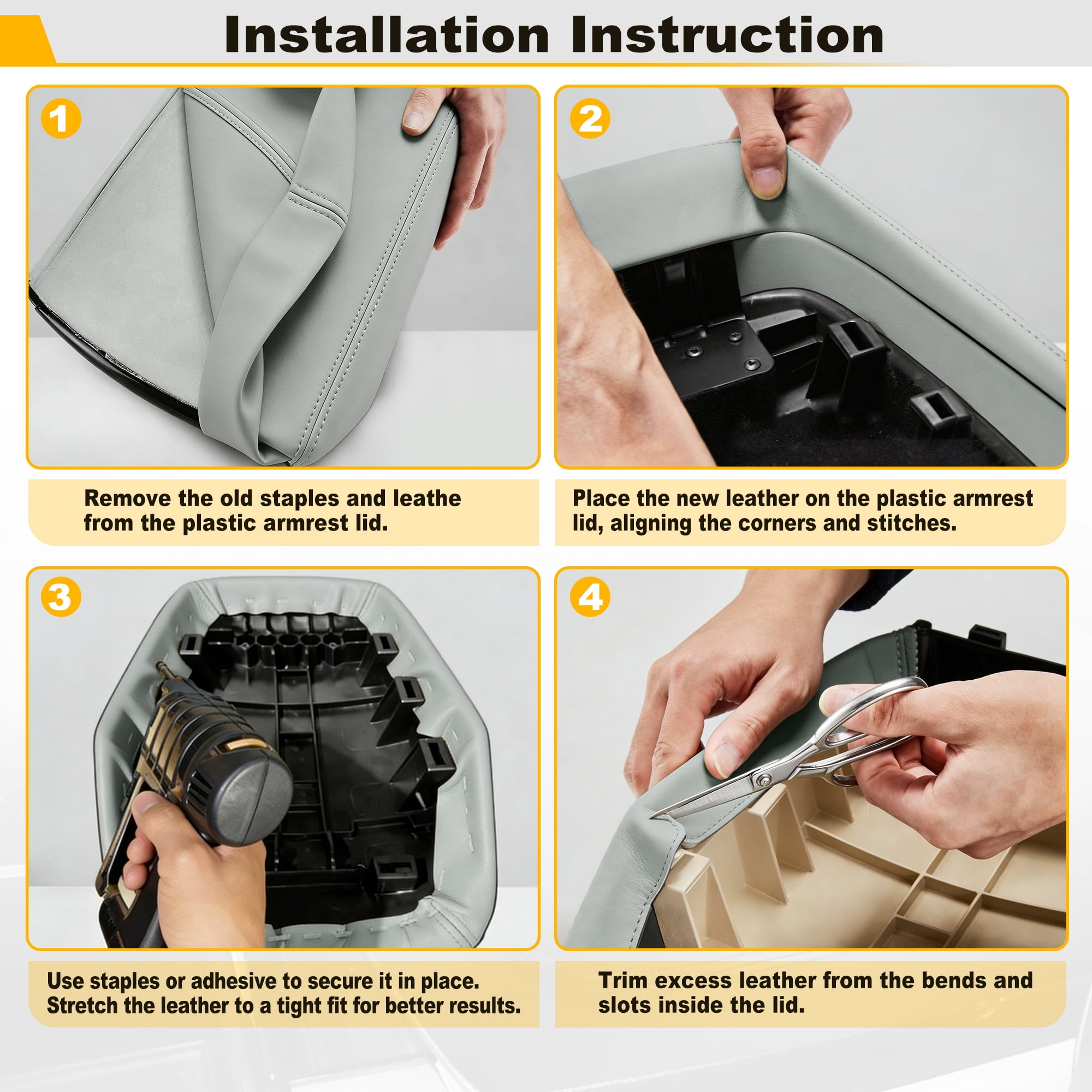 Installation Instruction

1

Remove the old staples and leathe from the plastic armrest lid.

2

Place the new leather on the plastic armrest lid, aligning the corners and stitches.

3

Use staples or adhesive to secure it in place. Stretch the leather to a tight fit for better results.

4

Trim excess leather from the bends and slots inside the lid.