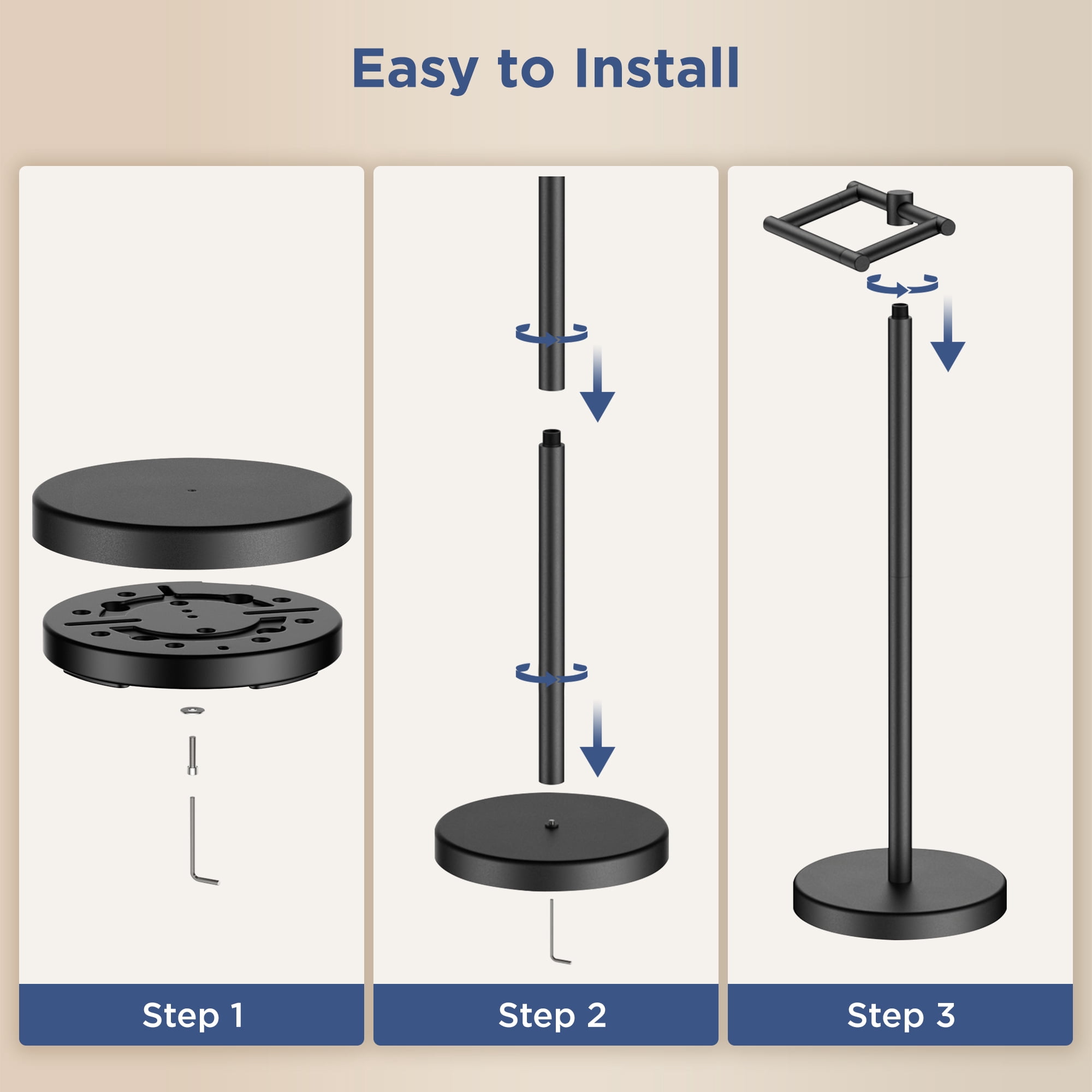 Easy to Install

Step 1

Step 2

Step 3