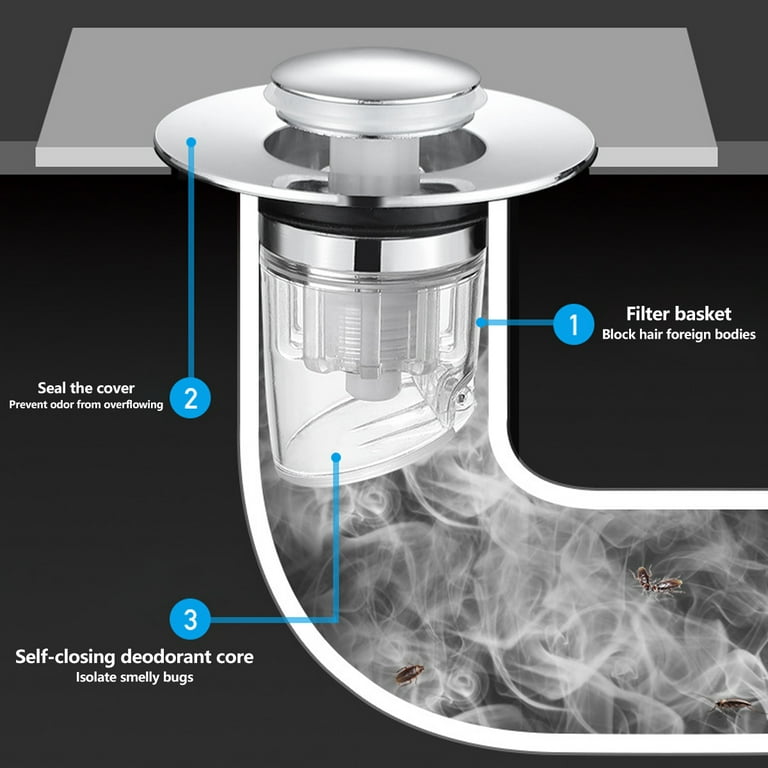 1
Filter basket
Block hair foreign bodies

2
Seal the cover
Prevent odor from overflowing

3
Self-closing deodorant core
Isolate smelly bugs