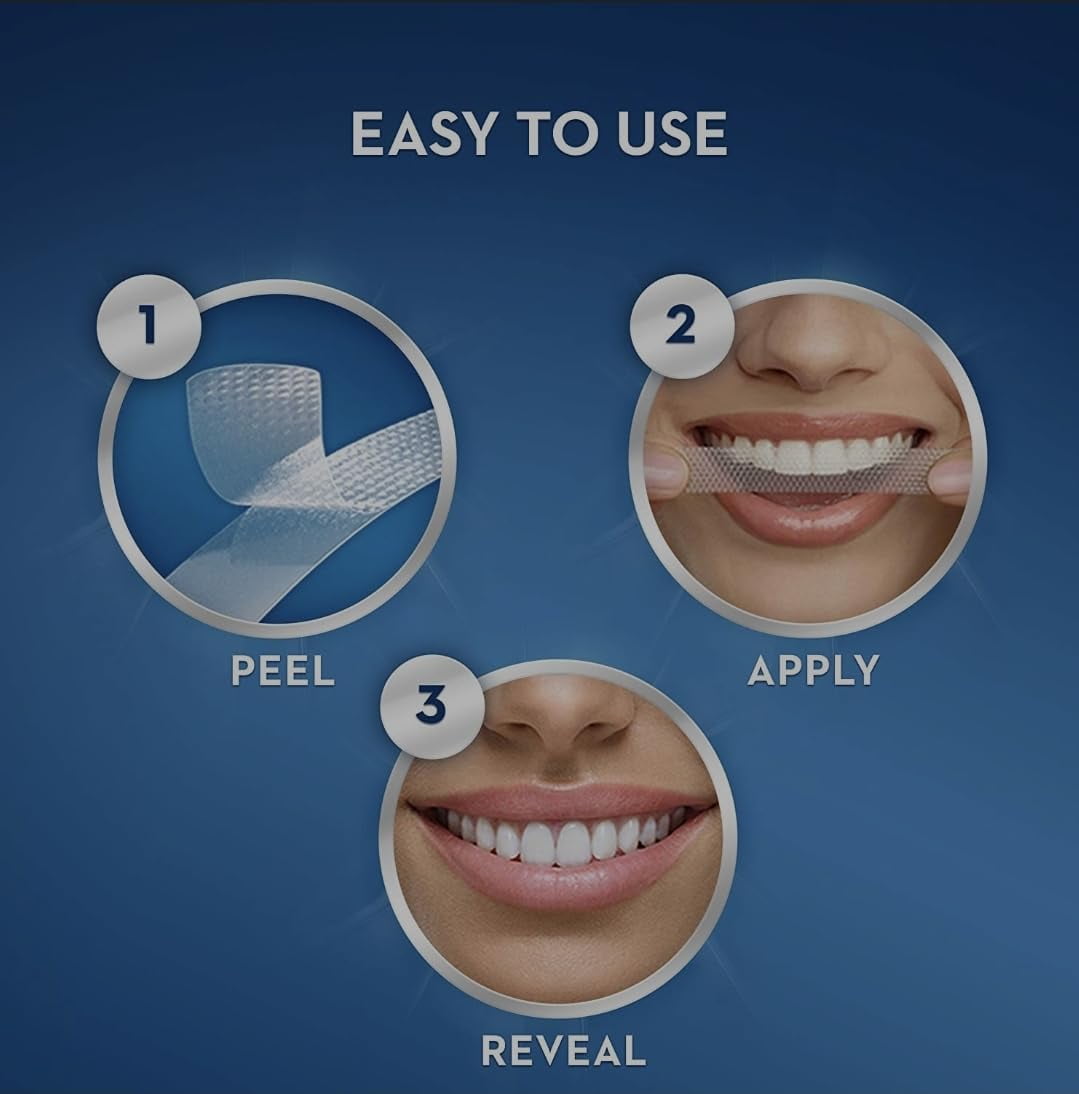 EASY TO USE

1

PEEL

2

APPLY

3

REVEAL