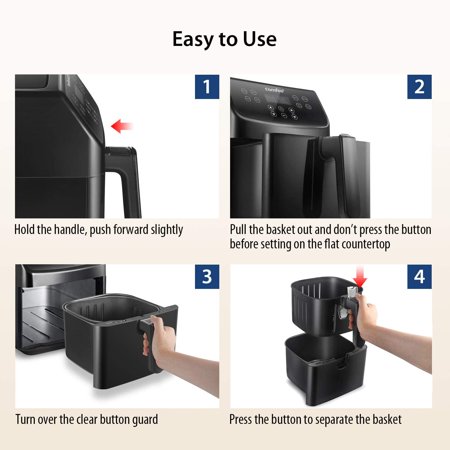 Easy to Use

1

Hold the handle, push forward slightly

2

Comfee'

Pull the basket out and don't press the button before setting on the flat countertop

3

Turn over the clear button guard

4

Press the button to separate the basket