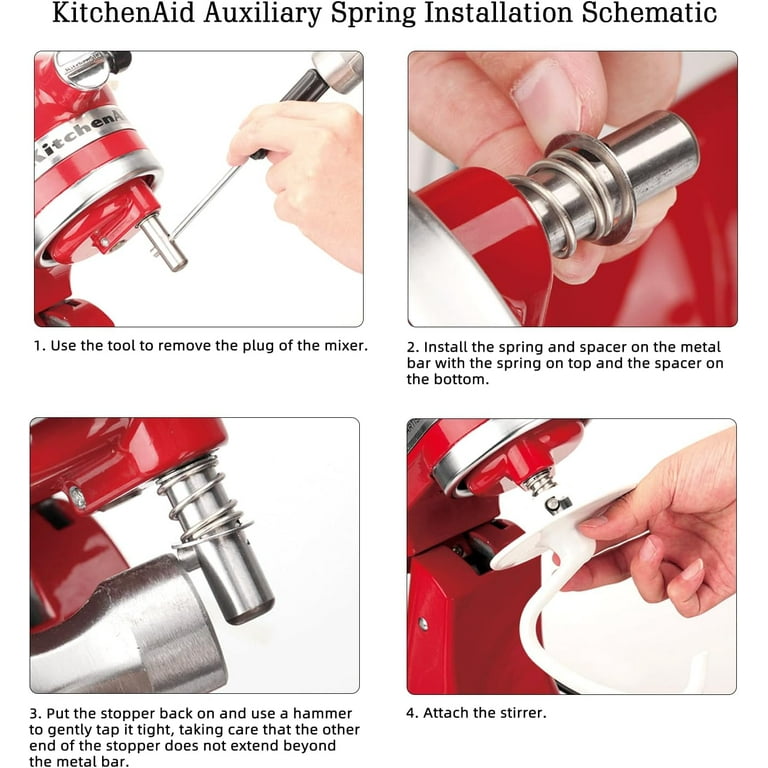 KitchenAid Auxiliary Spring Installation Schematic

KitchenAi

1. Use the tool to remove the plug of the mixer.

2. Install the spring and spacer on the metal bar with the spring on top and the spacer on the bottom.

3. Put the stopper back on and use a hammer to gently tap it tight, taking care that the other end of the stopper does not extend beyond the metal bar.

4. Attach the stirrer.