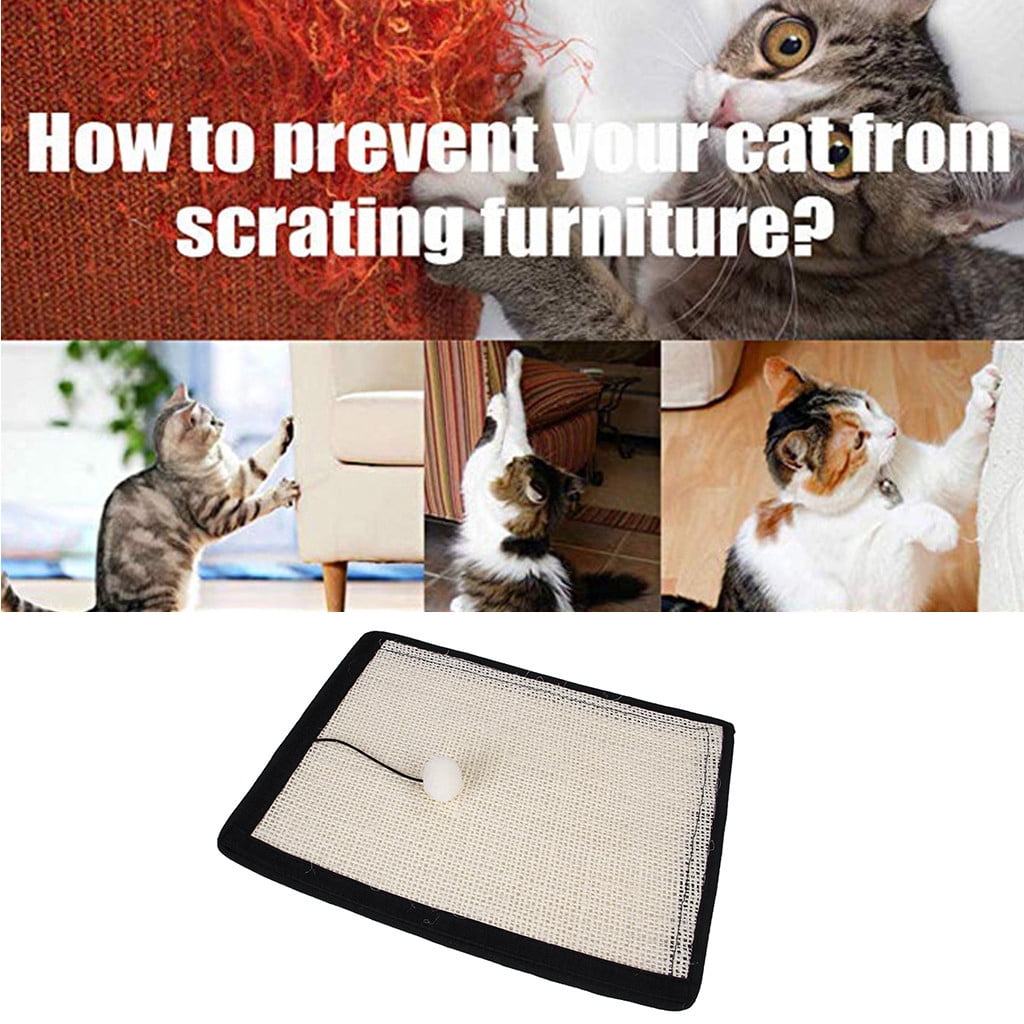 How to prevent your cat from scrating furniture?