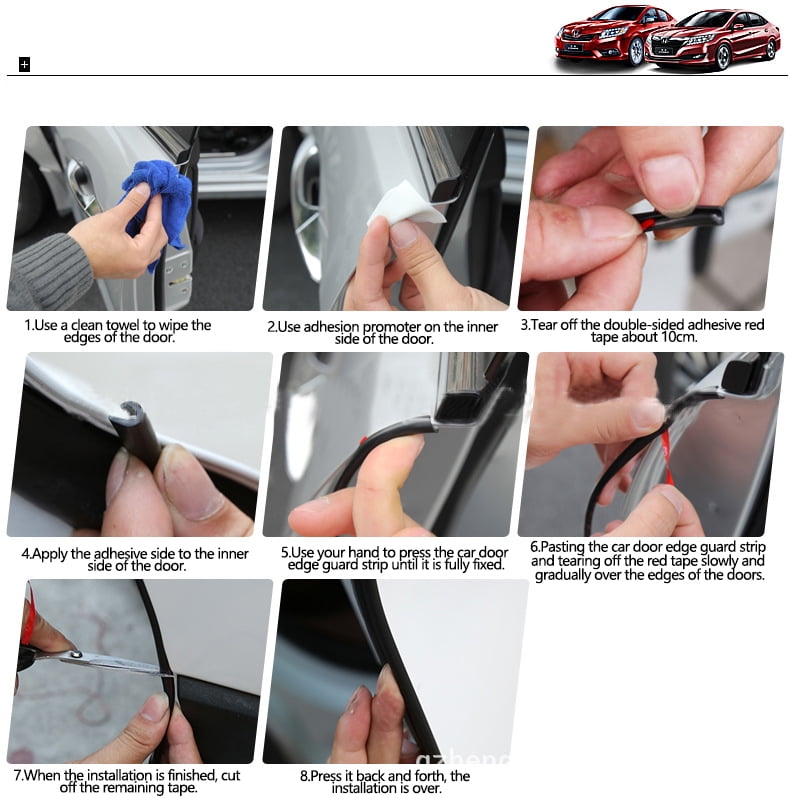 +

1.Use a clean towel to wipe the edges of the door.

2.Use adhesion promoter on the inner side of the door.

3.Tear off the double-sided adhesive red tape about 10cm.

4.Apply the adhesive side to the inner side of the door.

5.Use your hand to press the car door edge guard strip until it is fully fixed.

6.Pasting the car door edge guard strip and tearing off the red tape slowly and gradually over the edges of the doors.

7.When the installation is finished, cut off the remaining tape.

8.Press it back and forth, the installation is over.