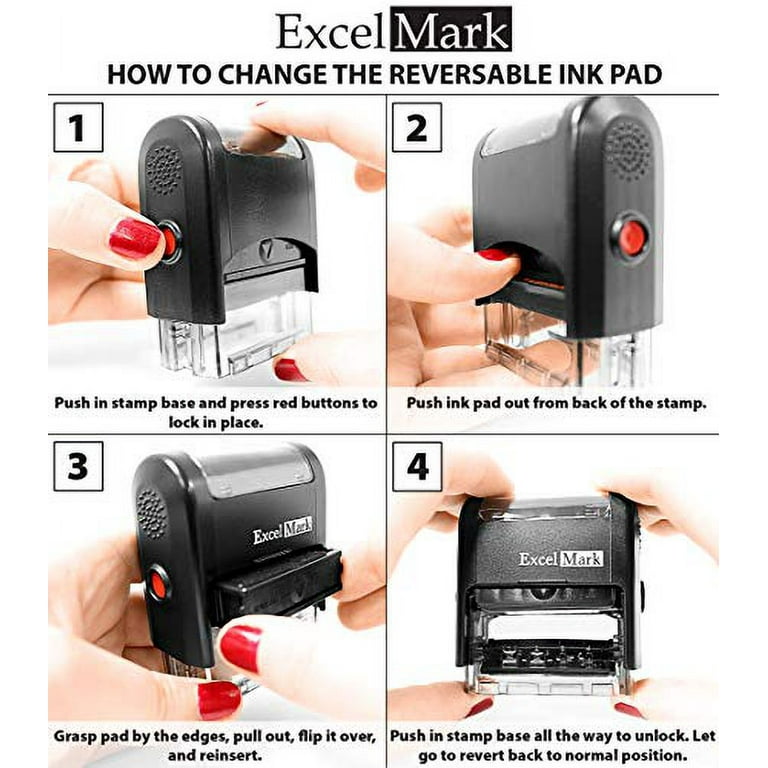 ExcelMark

HOW TO CHANGE THE REVERSABLE INK PAD

1

Push in stamp base and press red buttons to lock in place.

2

Push ink pad out from back of the stamp.

3

ExcelMark

Grasp pad by the edges, pull out, flip it over, and reinsert.

4

ExcelMark

Push in stamp base all the way to unlock. Let go to revert back to normal position.