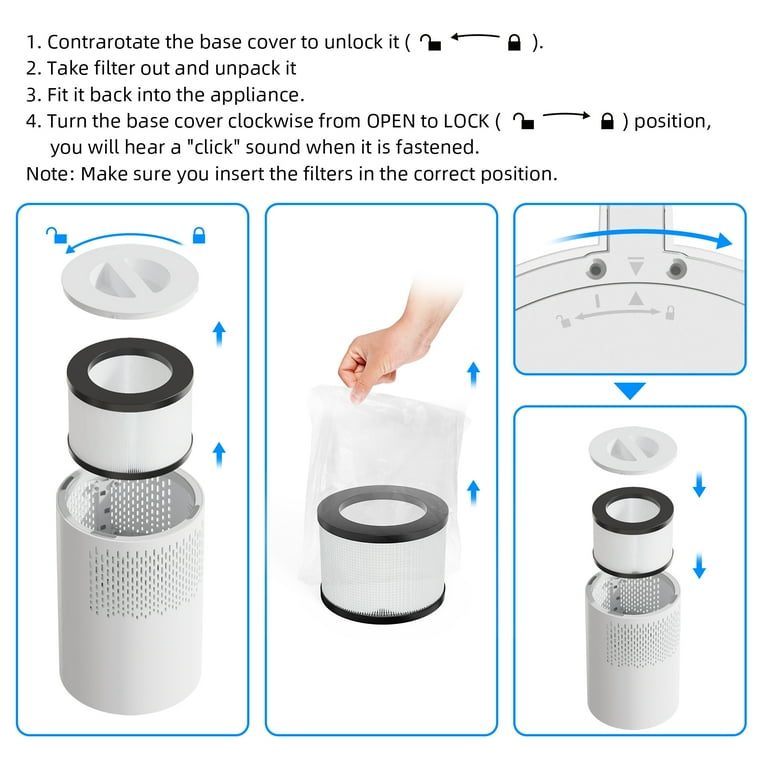 1. Contrarotate the base cover to unlock it ( 🔓 ← 🔒 ).
2. Take filter out and unpack it
3. Fit it back into the appliance.
4. Turn the base cover clockwise from OPEN to LOCK ( 🔓 → 🔒 ) position, you will hear a "click" sound when it is fastened.
Note: Make sure you insert the filters in the correct position.