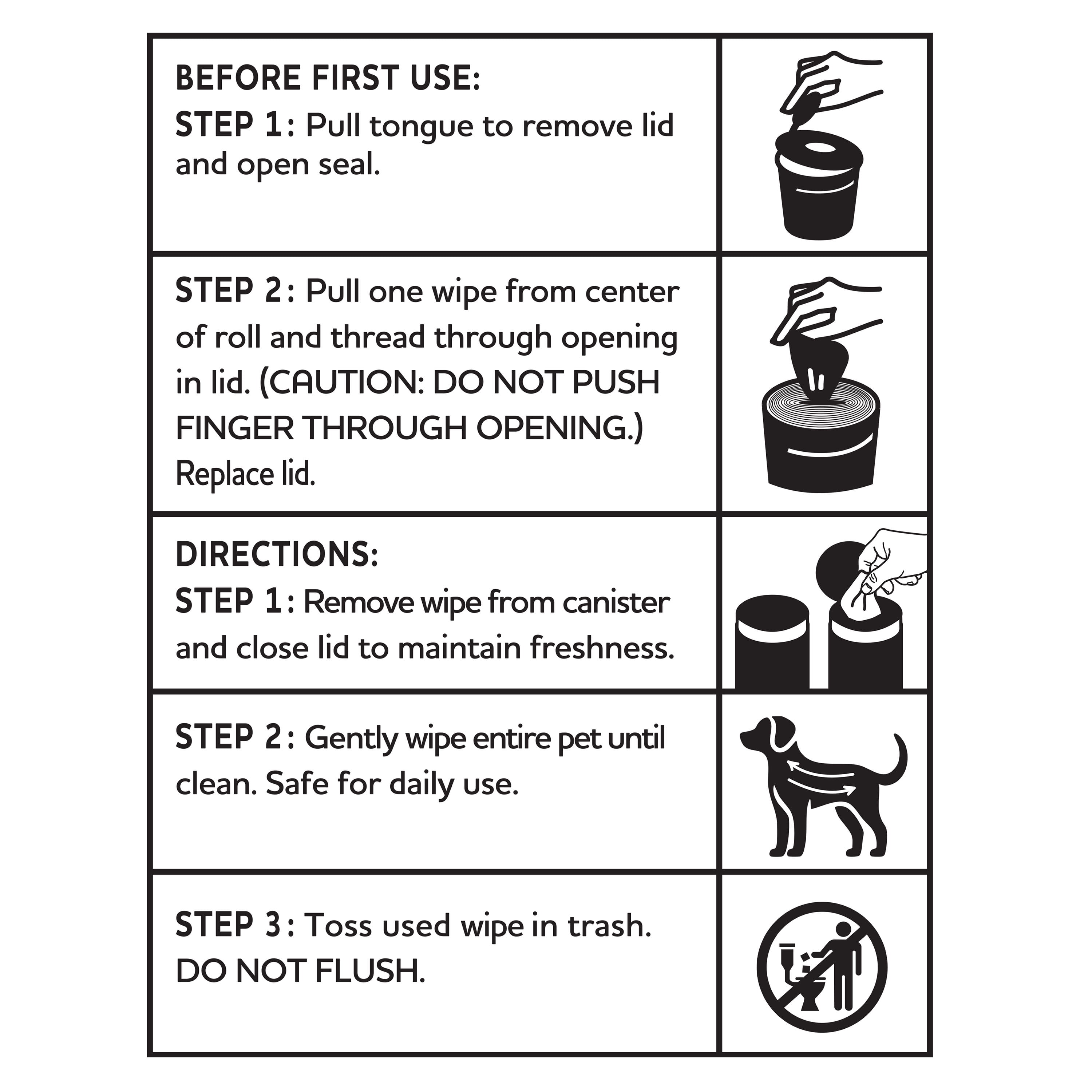 BEFORE FIRST USE:
STEP 1: Pull tongue to remove lid and open seal.

STEP 2: Pull one wipe from center of roll and thread through opening in lid. (CAUTION: DO NOT PUSH FINGER THROUGH OPENING.) Replace lid.

DIRECTIONS:
STEP 1: Remove wipe from canister and close lid to maintain freshness.

STEP 2: Gently wipe entire pet until clean. Safe for daily use.

STEP 3: Toss used wipe in trash. DO NOT FLUSH.