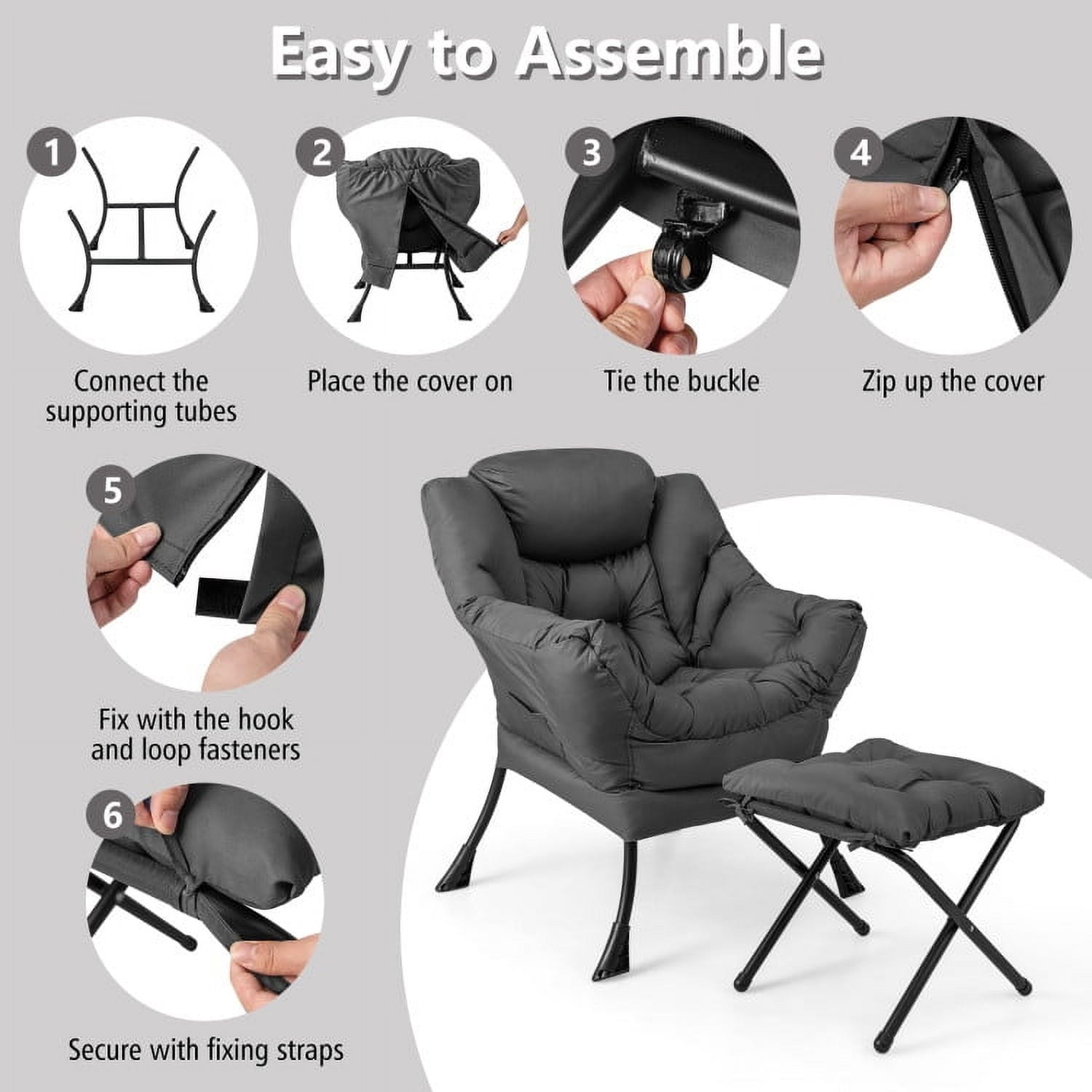 Easy to Assemble

1
Connect the supporting tubes

2
Place the cover on

3
Tie the buckle

4
Zip up the cover

5
Fix with the hook and loop fasteners

6
Secure with fixing straps