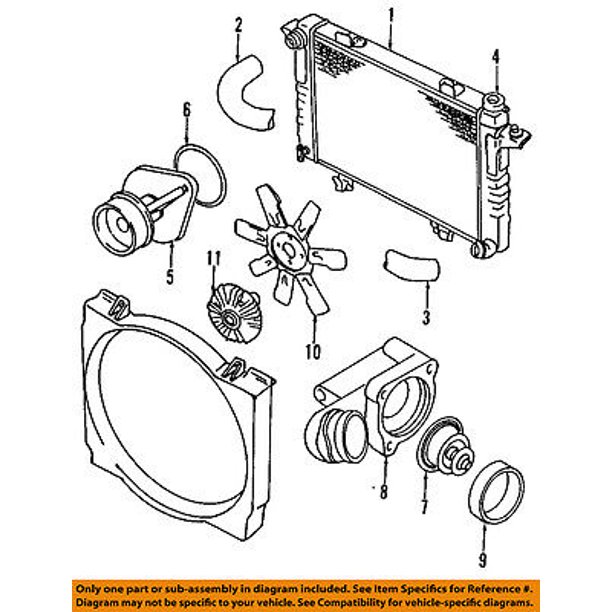 2
1
4
6
5
11
10
3
8
7
9

Only one part or sub-assembly in diagram included. See Item Specifics for Reference #. Diagram may not be specific to your vehicle. See Compatibility for vehicle-specific diagrams.