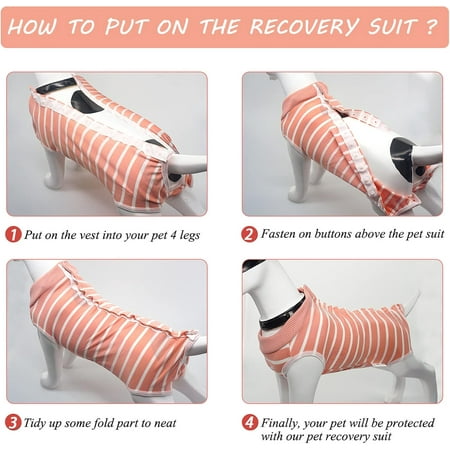 HOW TO PUT ON THE RECOVERY SUIT ?

1 Put on the vest into your pet 4 legs

2 Fasten on buttons above the pet suit

3 Tidy up some fold part to neat

4 Finally, your pet will be protected with our pet recovery suit