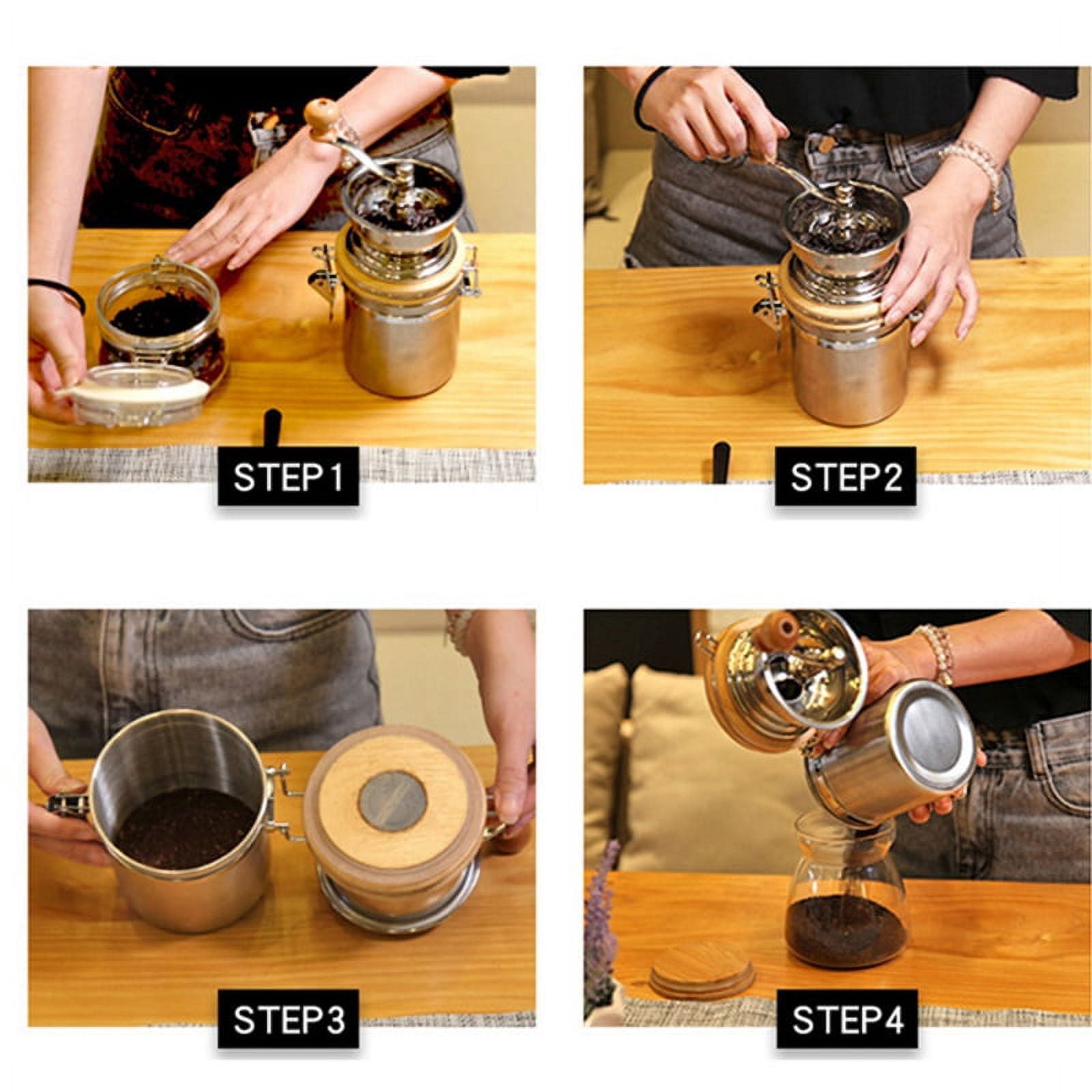 STEP1

STEP2

STEP3

STEP4