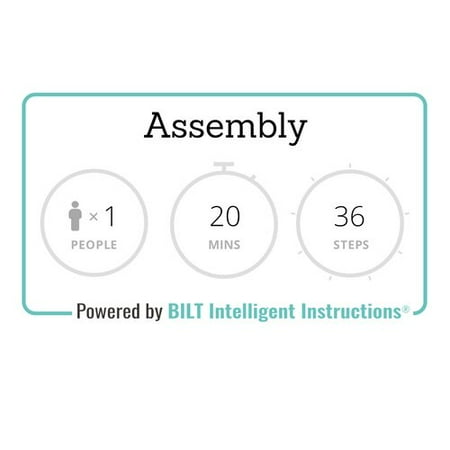 Assembly

× 1
PEOPLE

20
MINS

36
STEPS

Powered by BILT Intelligent Instructions®