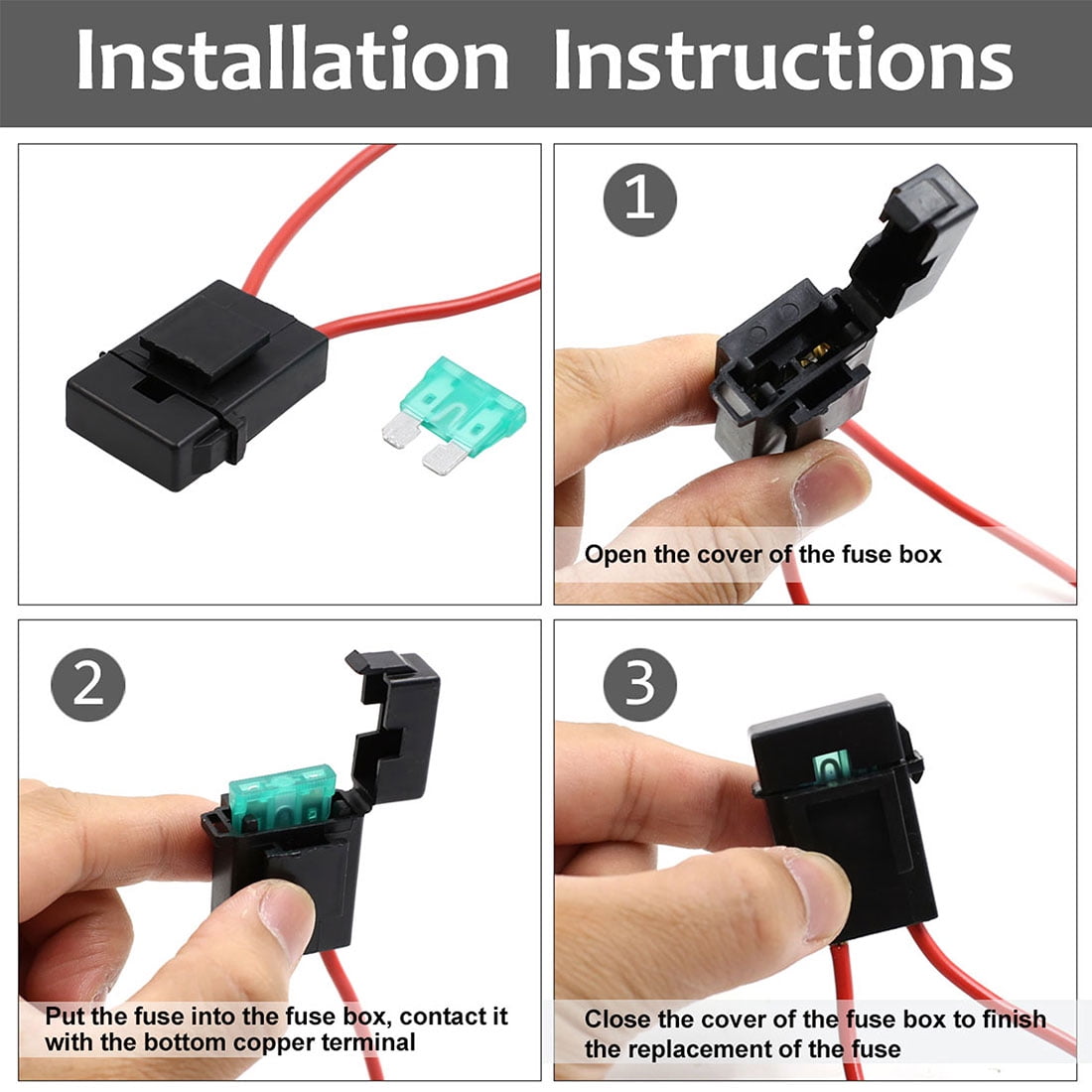 Installation Instructions

1

Open the cover of the fuse box

2

Put the fuse into the fuse box, contact it with the bottom copper terminal

3

Close the cover of the fuse box to finish the replacement of the fuse