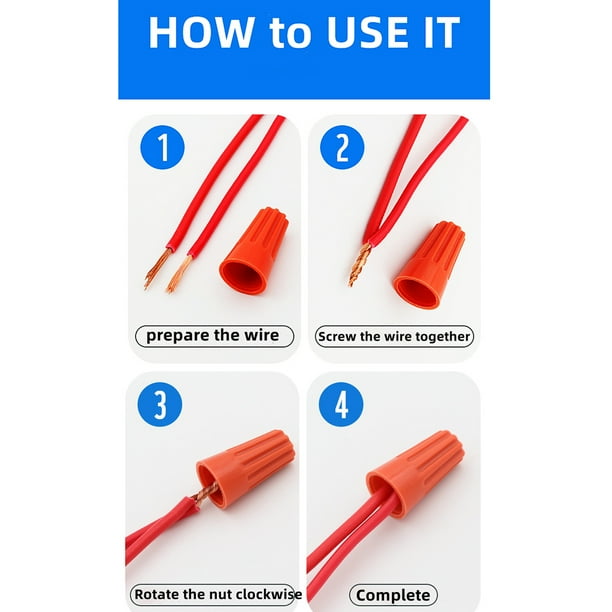 HOW to USE IT

1

prepare the wire

2

Screw the wire together

3

Rotate the nut clockwise

4

Complete