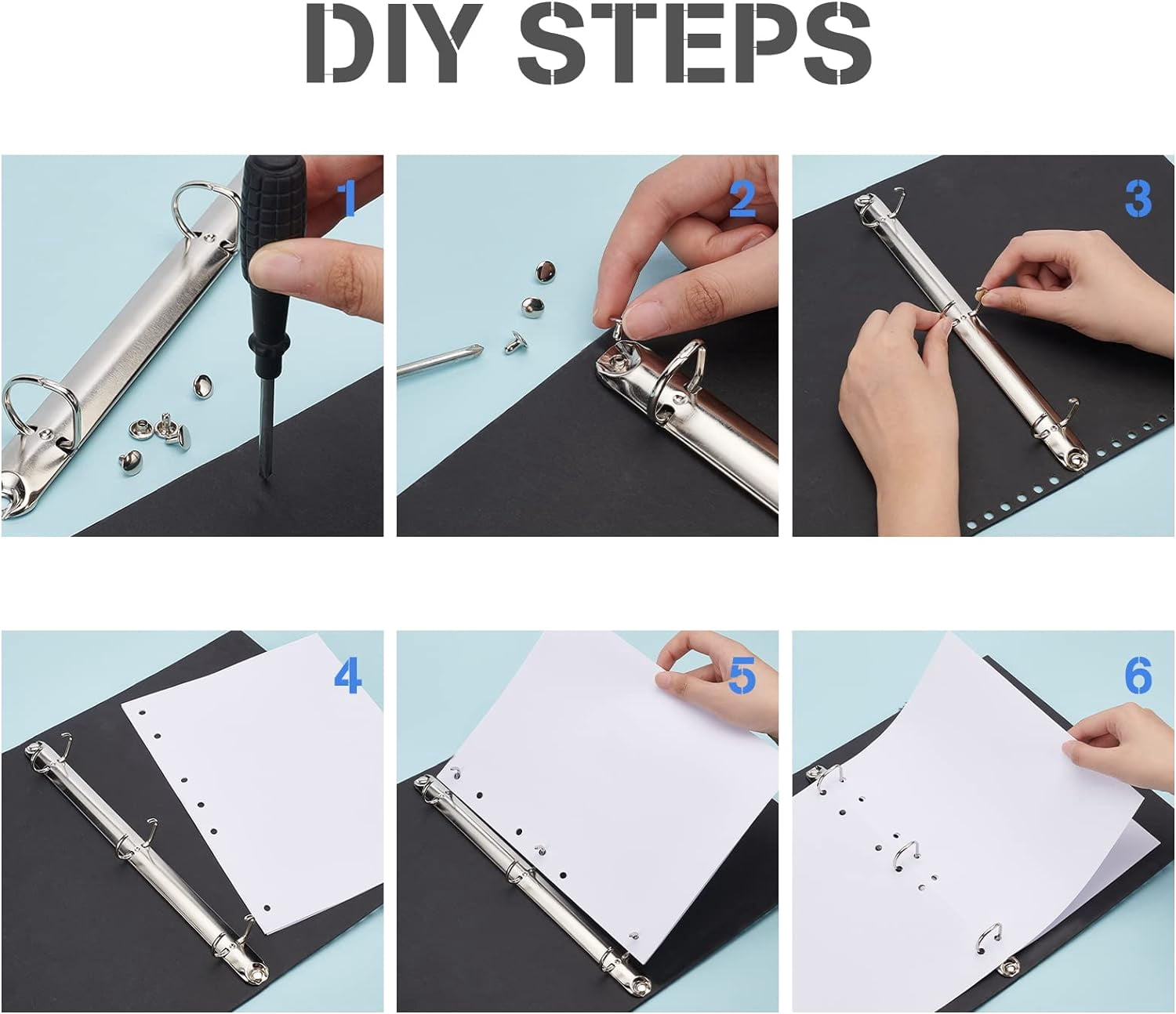 DIY STEPS

1

2

3

4

5

6