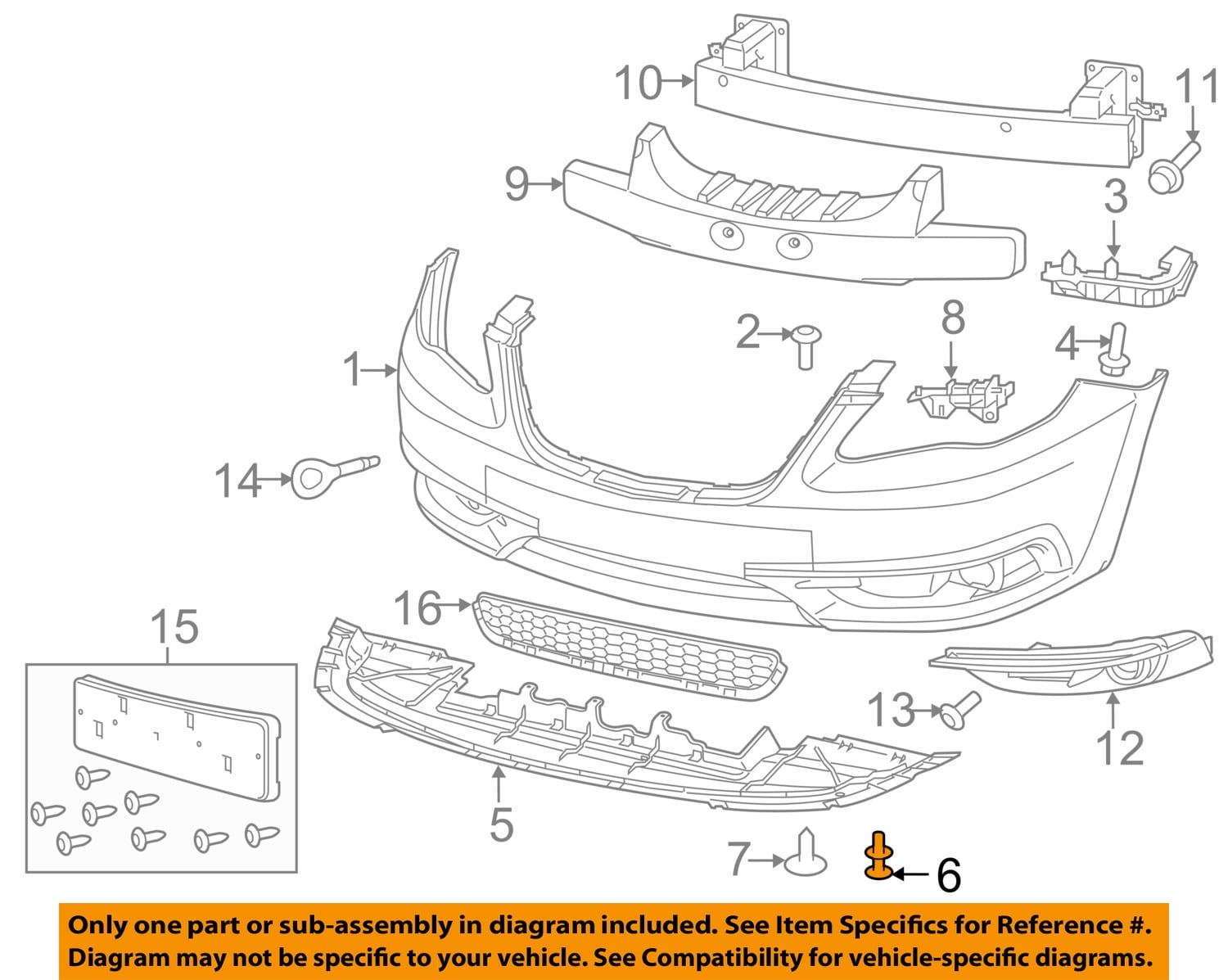 10
11
9
3
2
8
4
1
14
16
15
13
12
5
7
6

Only one part or sub-assembly in diagram included. See Item Specifics for Reference #.
Diagram may not be specific to your vehicle. See Compatibility for vehicle-specific diagrams.