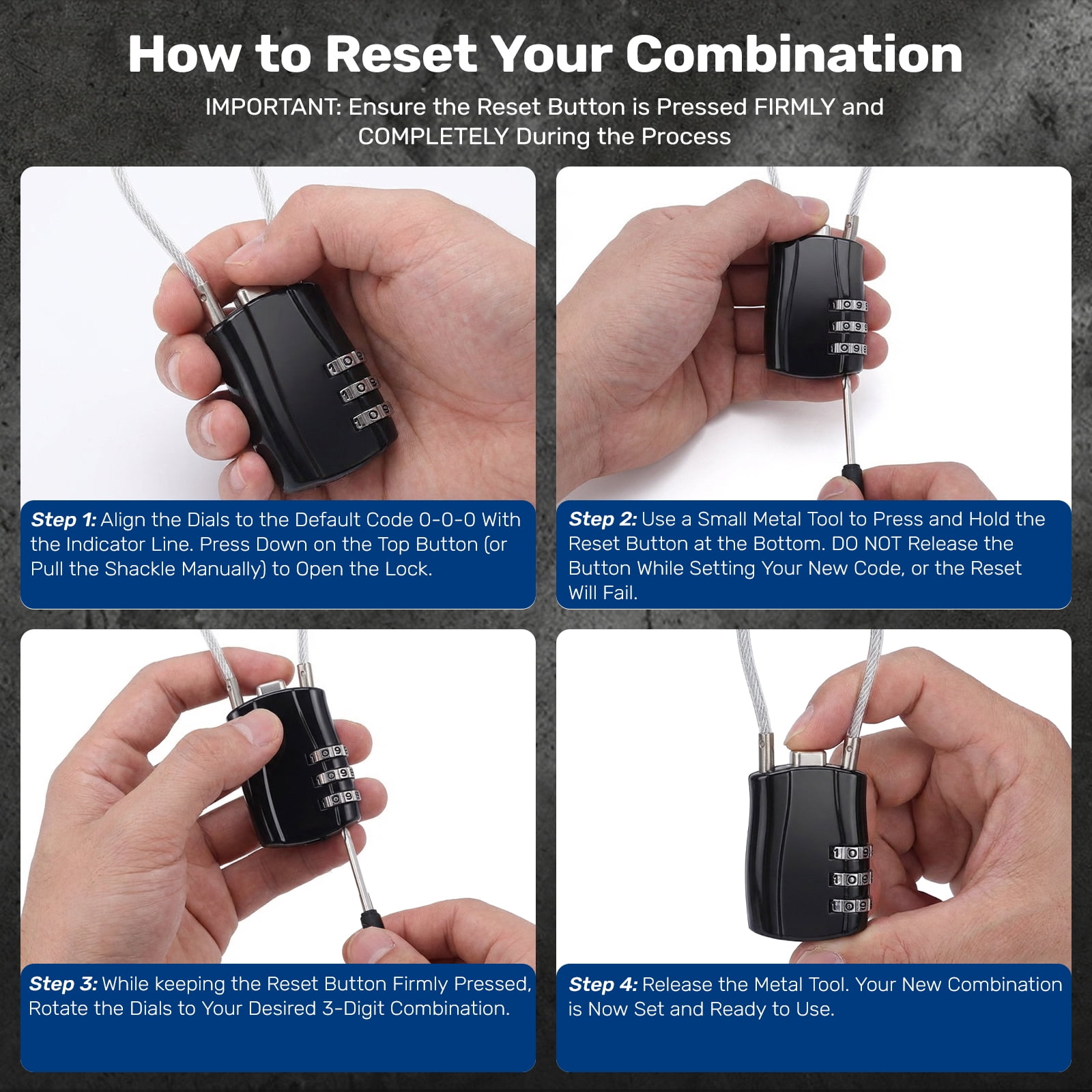 How to Reset Your Combination

IMPORTANT: Ensure the Reset Button is Pressed FIRMLY and COMPLETELY During the Process

Step 1: Align the Dials to the Default Code 0-0-0 With the Indicator Line. Press Down on the Top Button (or Pull the Shackle Manually) to Open the Lock.

Step 2: Use a Small Metal Tool to Press and Hold the Reset Button at the Bottom. DO NOT Release the Button While Setting Your New Code, or the Reset Will Fail.

Step 3: While keeping the Reset Button Firmly Pressed, Rotate the Dials to Your Desired 3-Digit Combination.

Step 4: Release the Metal Tool. Your New Combination is Now Set and Ready to Use.