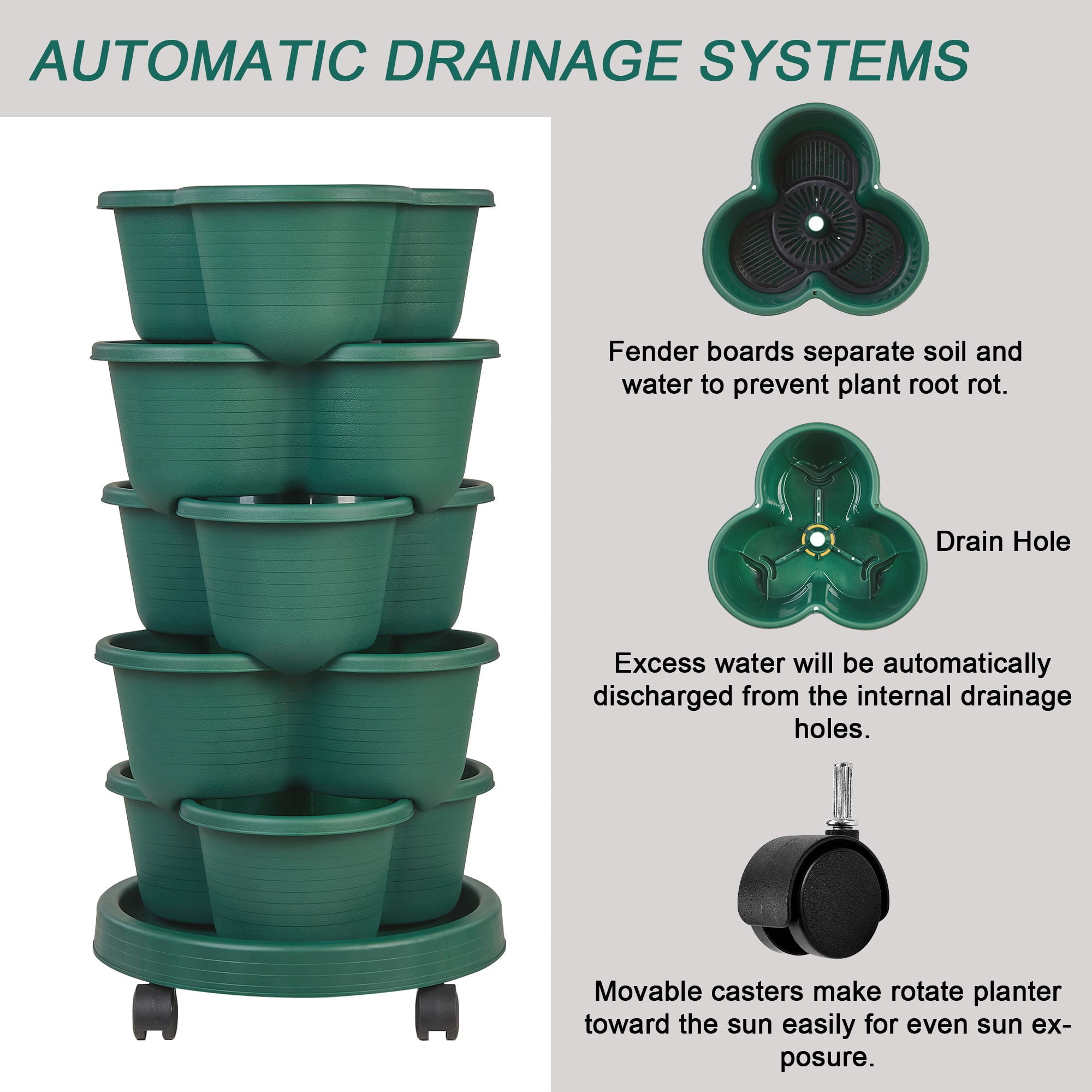 AUTOMATIC DRAINAGE SYSTEMS

Fender boards separate soil and water to prevent plant root rot.

Drain Hole

Excess water will be automatically discharged from the internal drainage holes.

Movable casters make rotate planter toward the sun easily for even sun exposure.