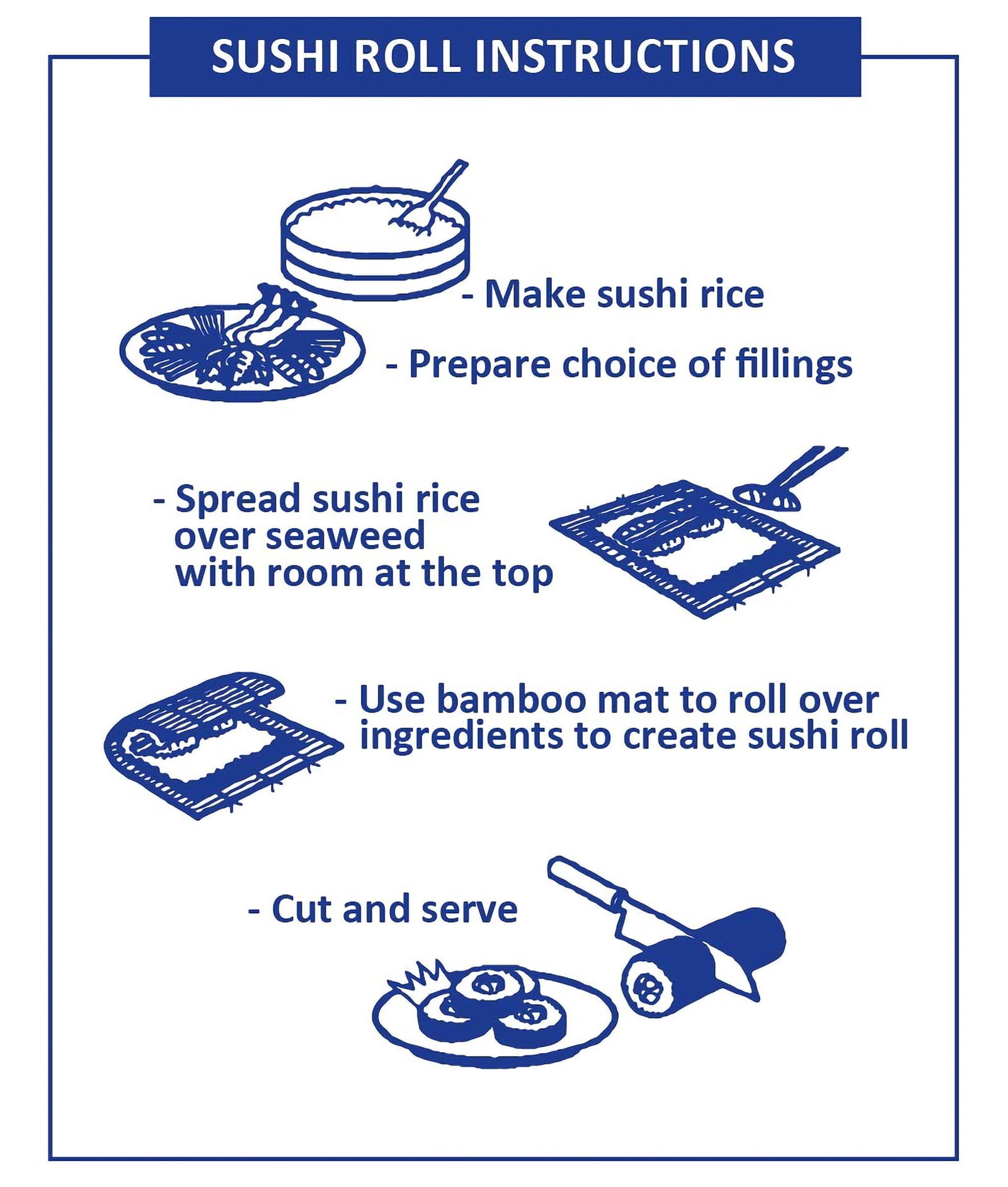 SUSHI ROLL INSTRUCTIONS

- Make sushi rice

- Prepare choice of fillings

- Spread sushi rice over seaweed with room at the top

- Use bamboo mat to roll over ingredients to create sushi roll

- Cut and serve