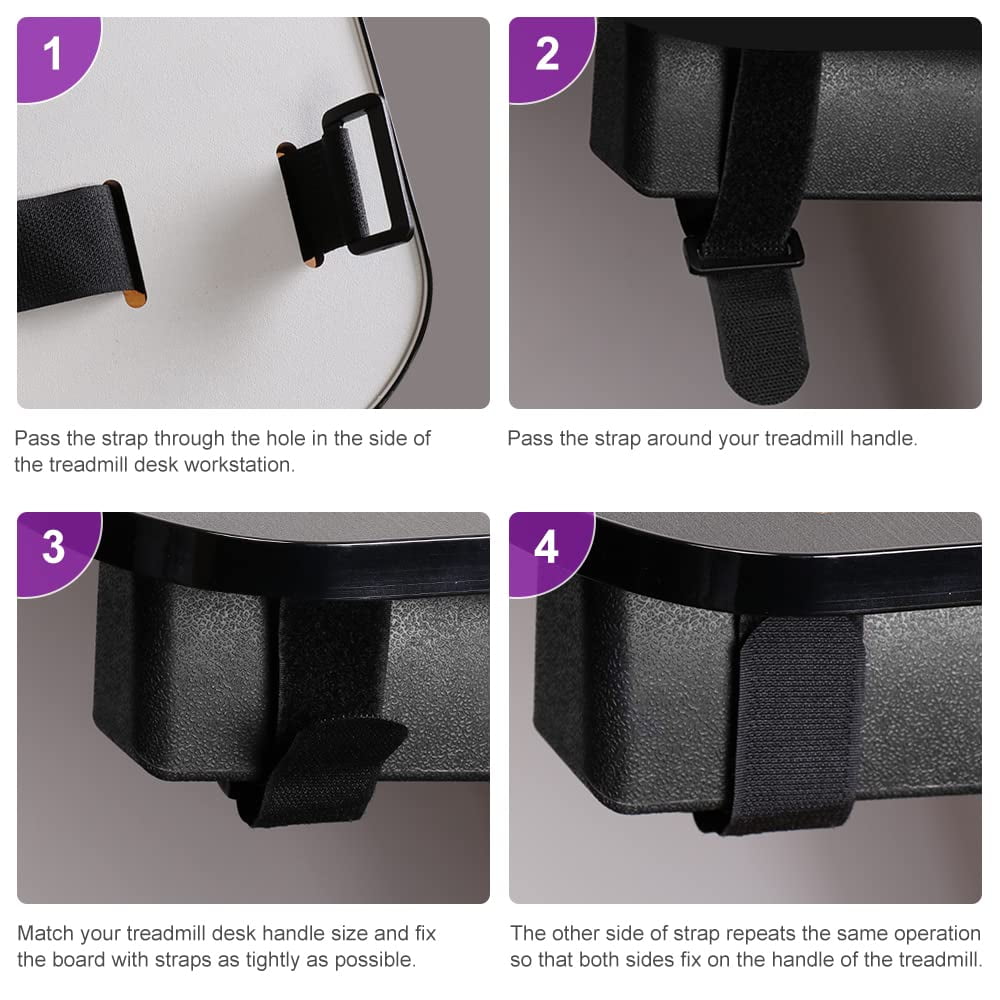 1

Pass the strap through the hole in the side of the treadmill desk workstation.

2

Pass the strap around your treadmill handle.

3

Match your treadmill desk handle size and fix the board with straps as tightly as possible.

4

The other side of strap repeats the same operation so that both sides fix on the handle of the treadmill.