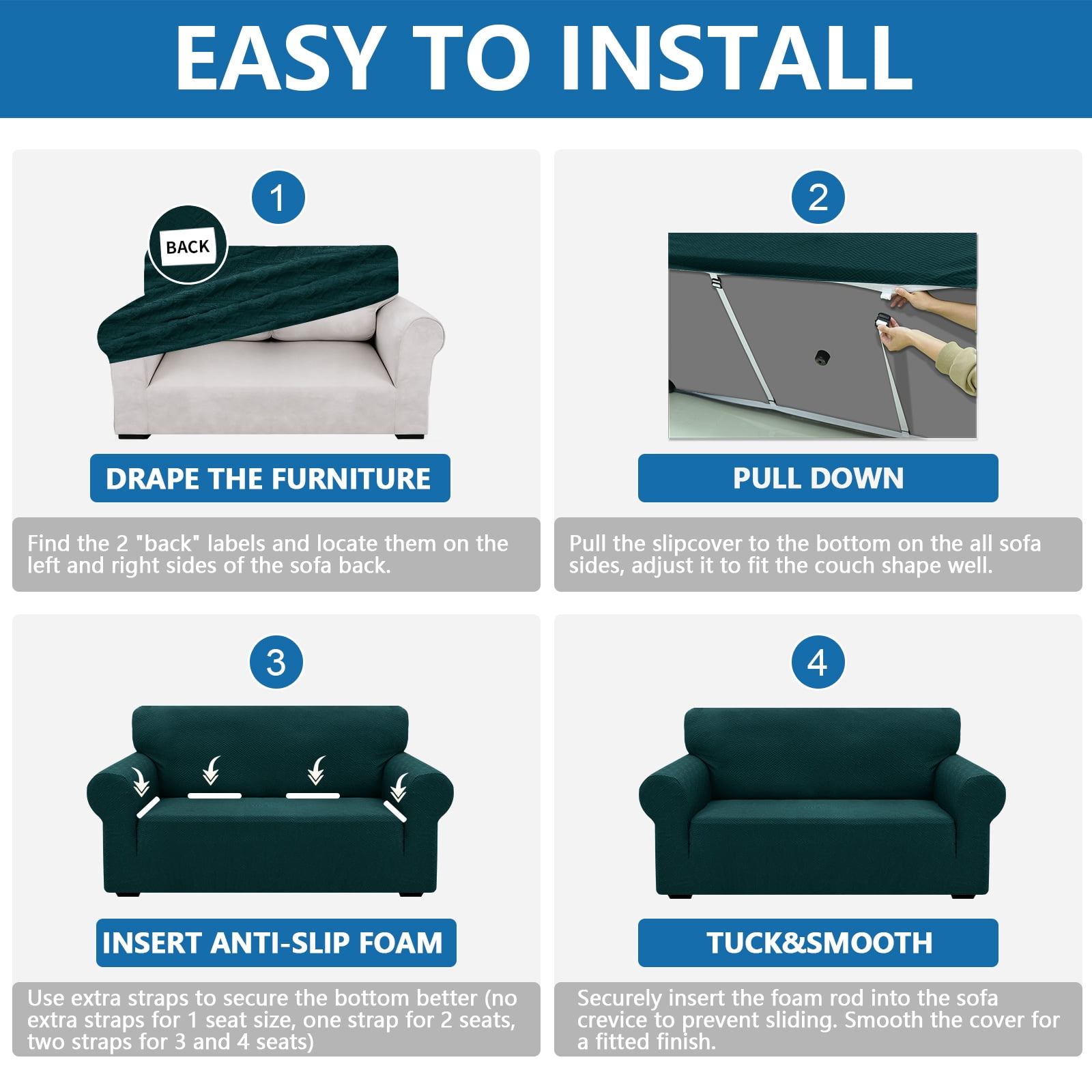 EASY TO INSTALL

1

BACK

DRAPE THE FURNITURE

Find the 2 "back" labels and locate them on the left and right sides of the sofa back.

2

PULL DOWN

Pull the slipcover to the bottom on the all sofa sides, adjust it to fit the couch shape well.

3

INSERT ANTI-SLIP FOAM

Use extra straps to secure the bottom better (no extra straps for 1 seat size, one strap for 2 seats, two straps for 3 and 4 seats)

4

TUCK&SMOOTH

Securely insert the foam rod into the sofa crevice to prevent sliding. Smooth the cover for a fitted finish.