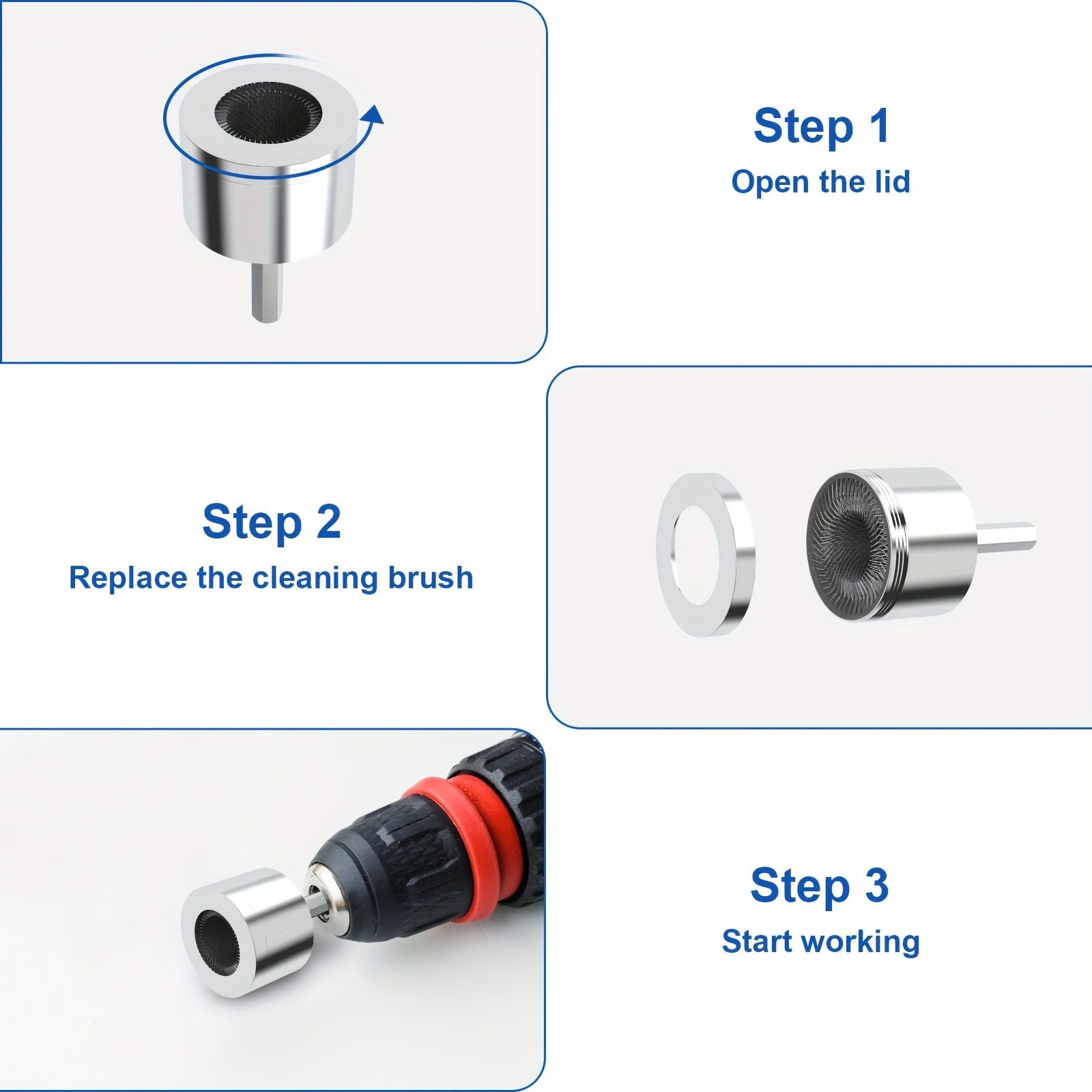 Step 1
Open the lid

Step 2
Replace the cleaning brush

Step 3
Start working