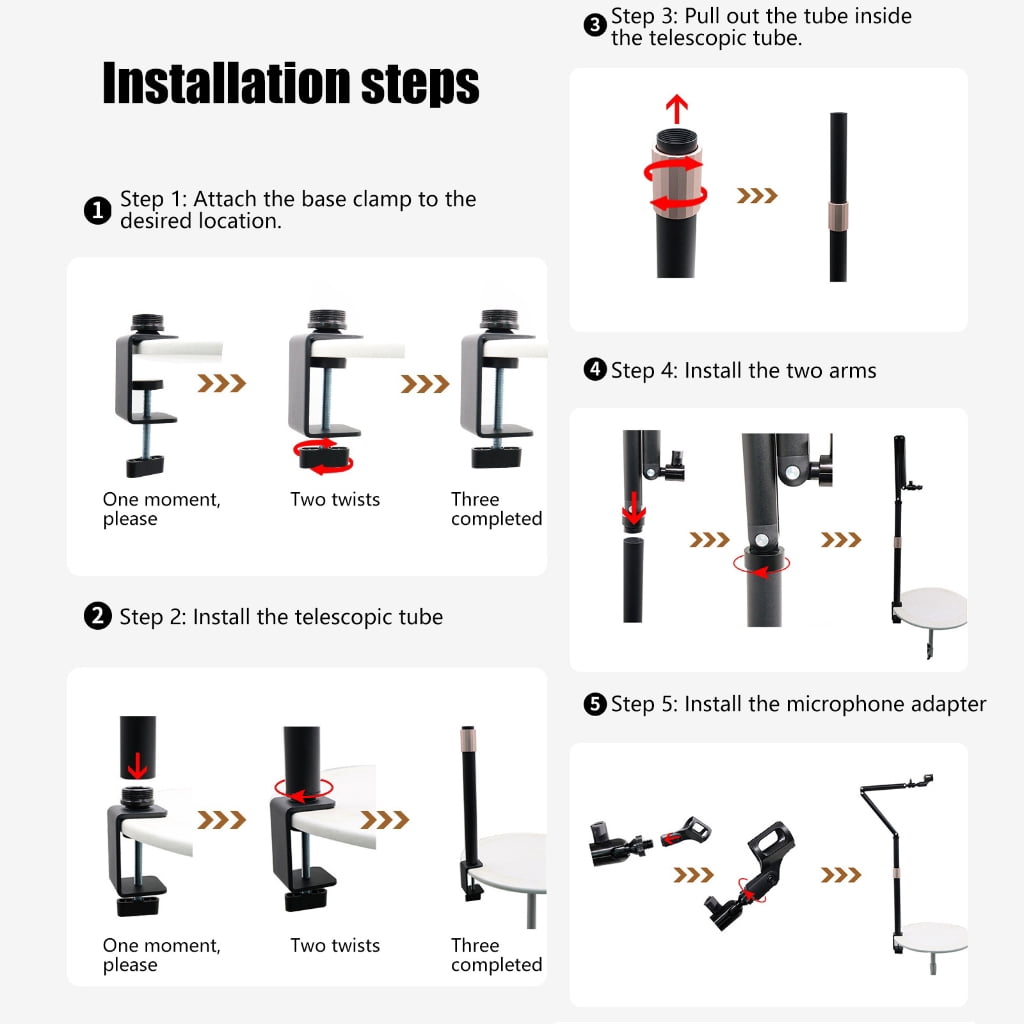 Installation steps

❶ Step 1: Attach the base clamp to the desired location.

One moment, please

Two twists

Three completed

❷ Step 2: Install the telescopic tube

One moment, please

Two twists

Three completed

❸ Step 3: Pull out the tube inside the telescopic tube.

❹ Step 4: Install the two arms

❺ Step 5: Install the microphone adapter