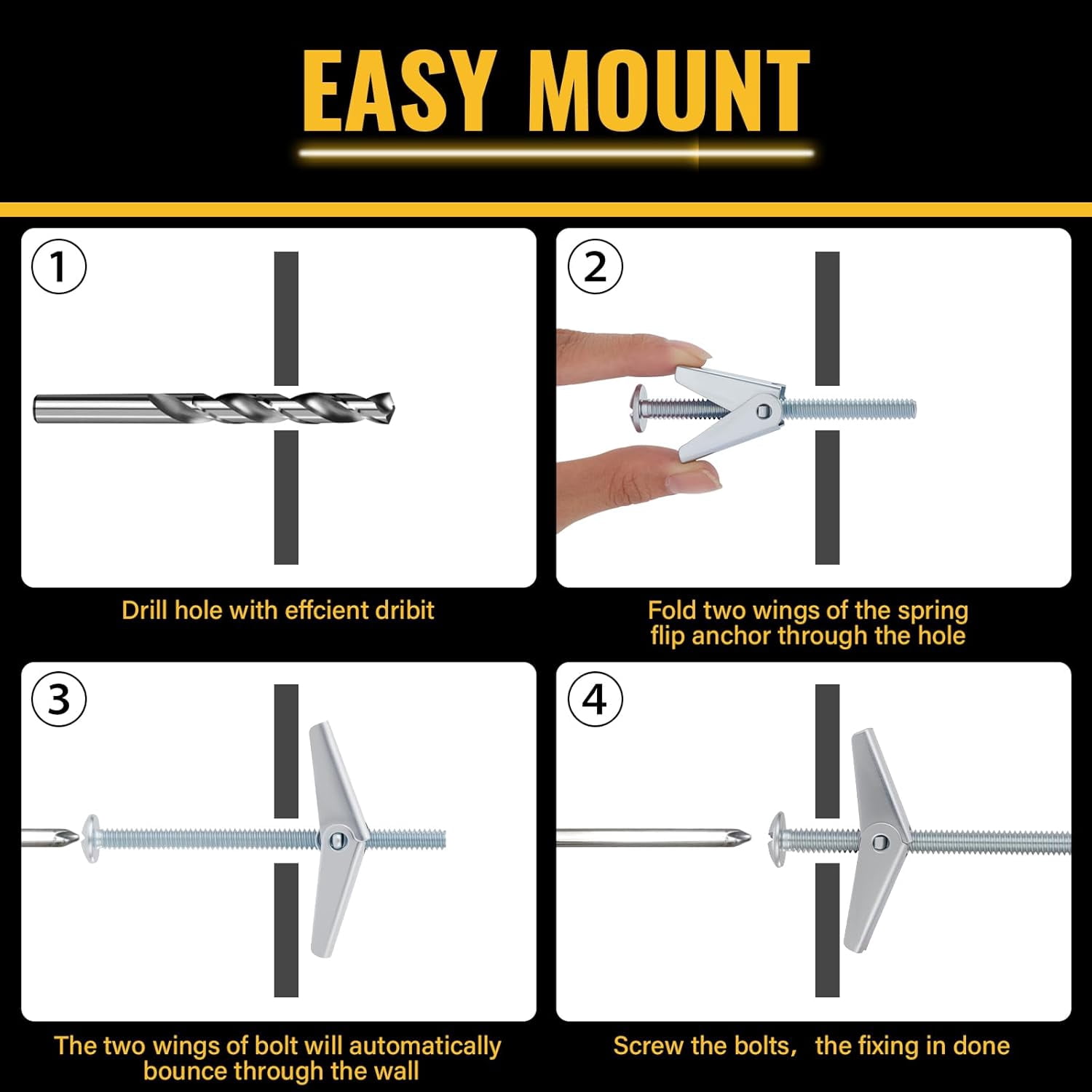 EASY MOUNT

①

Drill hole with effcient dribit

②

Fold two wings of the spring flip anchor through the hole

③

The two wings of bolt will automatically bounce through the wall

④

Screw the bolts, the fixing in done