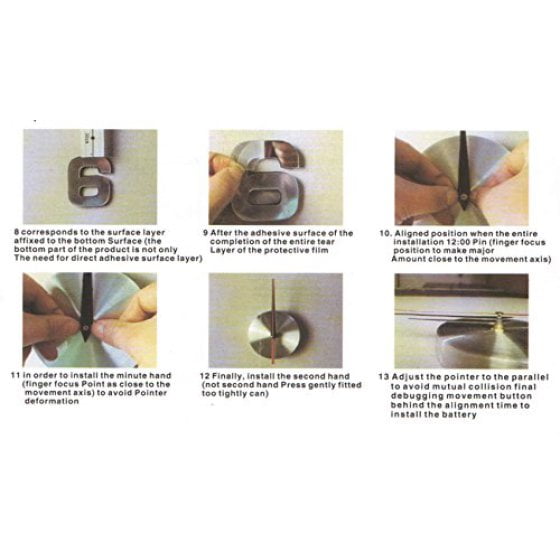 8 corresponds to the surface layer affixed to the bottom Surface (the bottom part of the product is not only The need for direct adhesive surface layer)

9 After the adhesive surface of the completion of the entire tear Layer of the protective film

10. Aligned position when the entire installation 12:00 Pin (finger focus position to make major Amount close to the movement axis)

11 in order to install the minute hand (finger focus Point as close to the movement axis) to avoid Pointer deformation

12 Finally, install the second hand (not second hand Press gently fitted too tightly can)

13 Adjust the pointer to the parallel to avoid mutual collision final debugging movement button behind the alignment time to install the battery