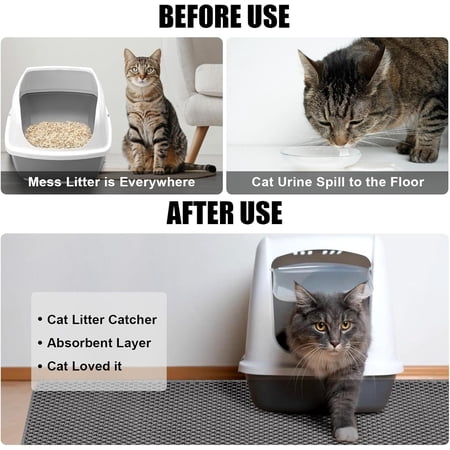 BEFORE USE

Mess Litter is Everywhere

Cat Urine Spill to the Floor

AFTER USE

• Cat Litter Catcher
• Absorbent Layer
• Cat Loved it